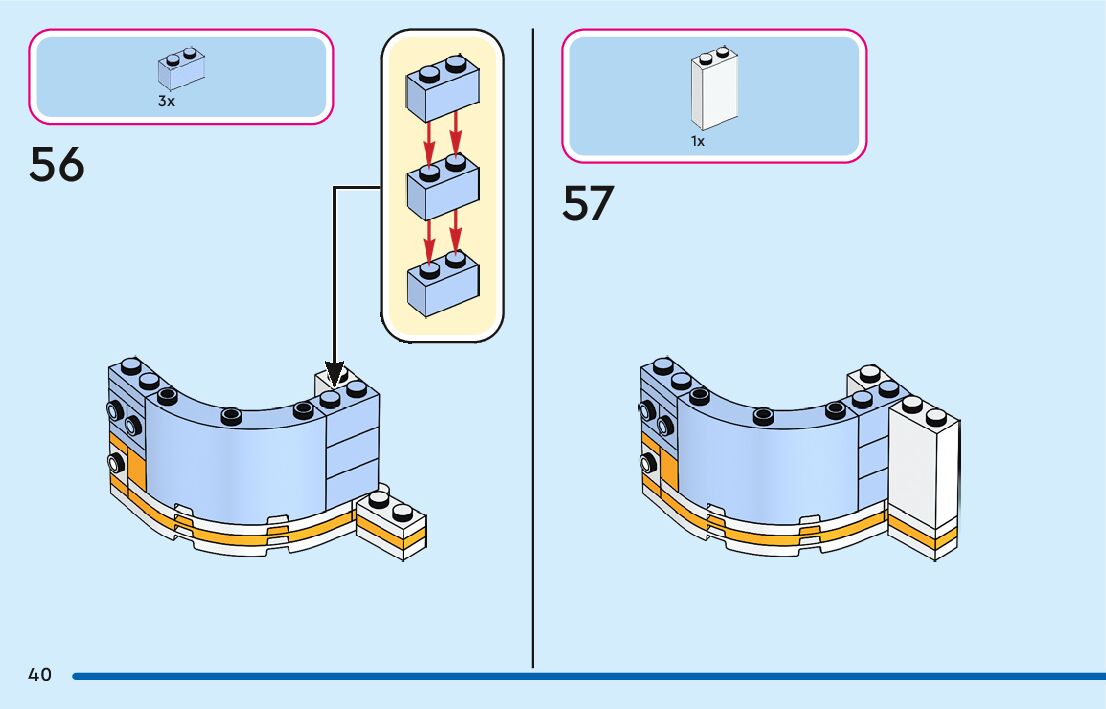 3x

56

1x

57

40