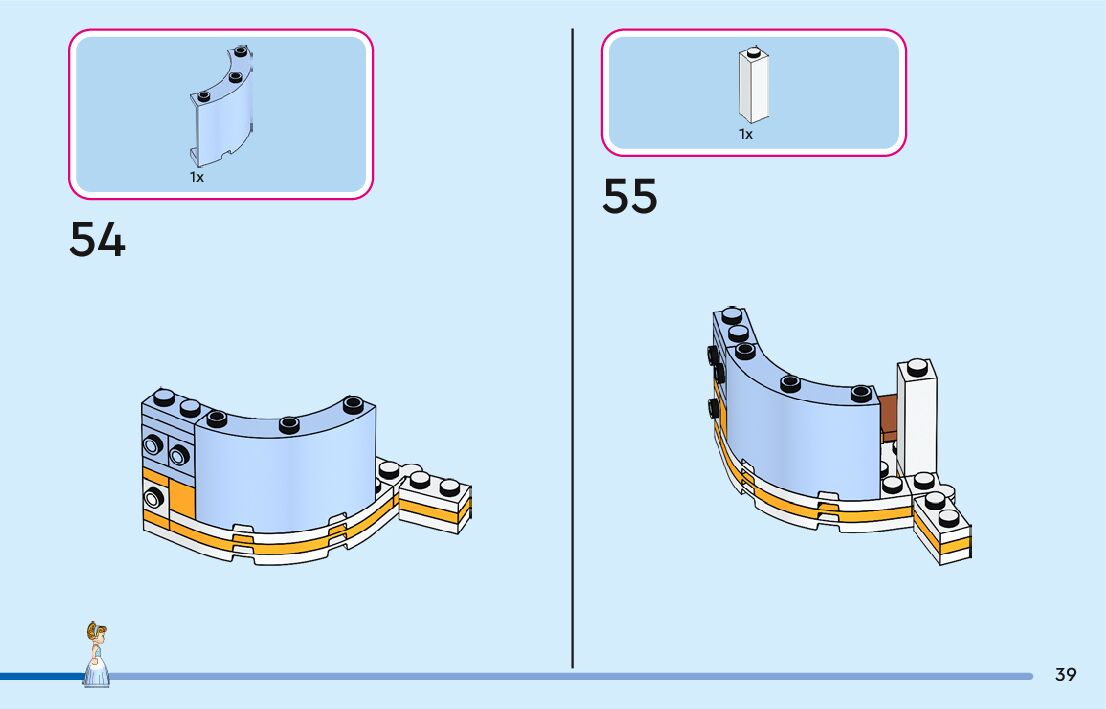 1x

54

1x

55

39