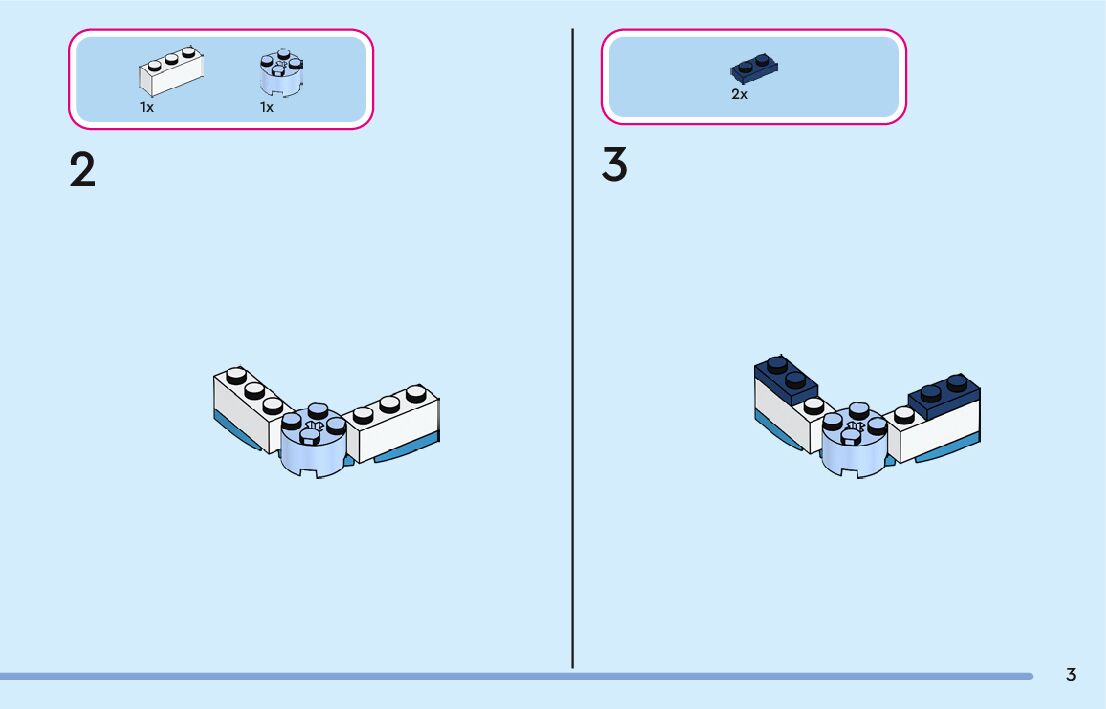 1x 1x

2

2x

3

3