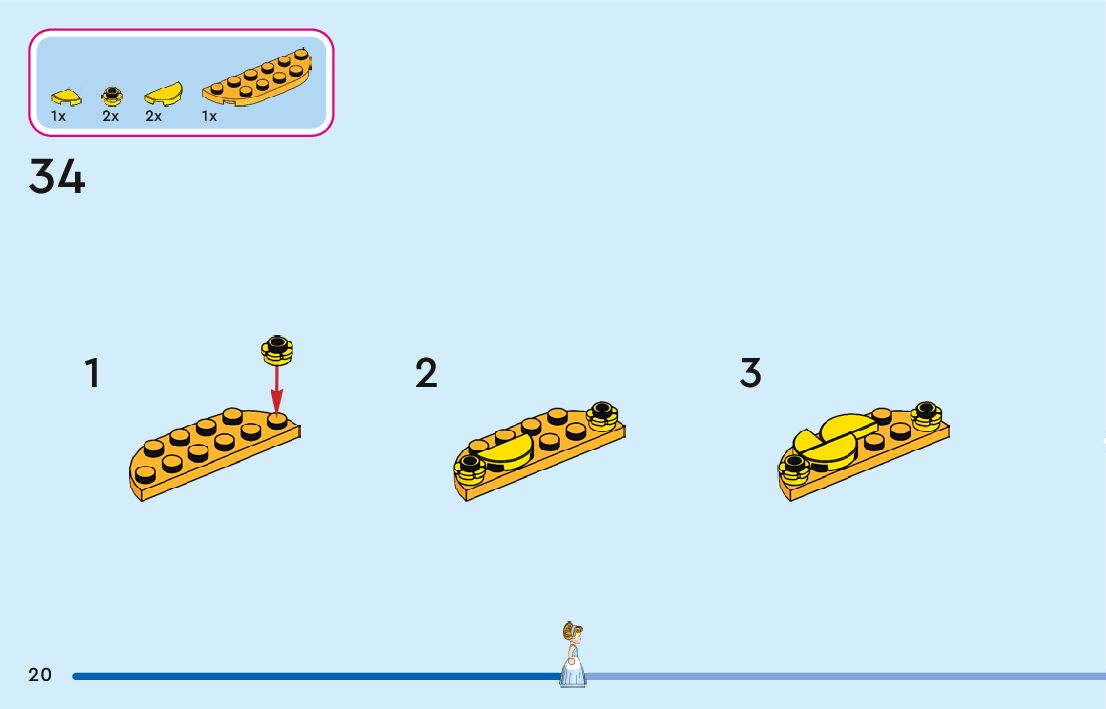 1x 2x 2x 1x

34

1

2

3

20