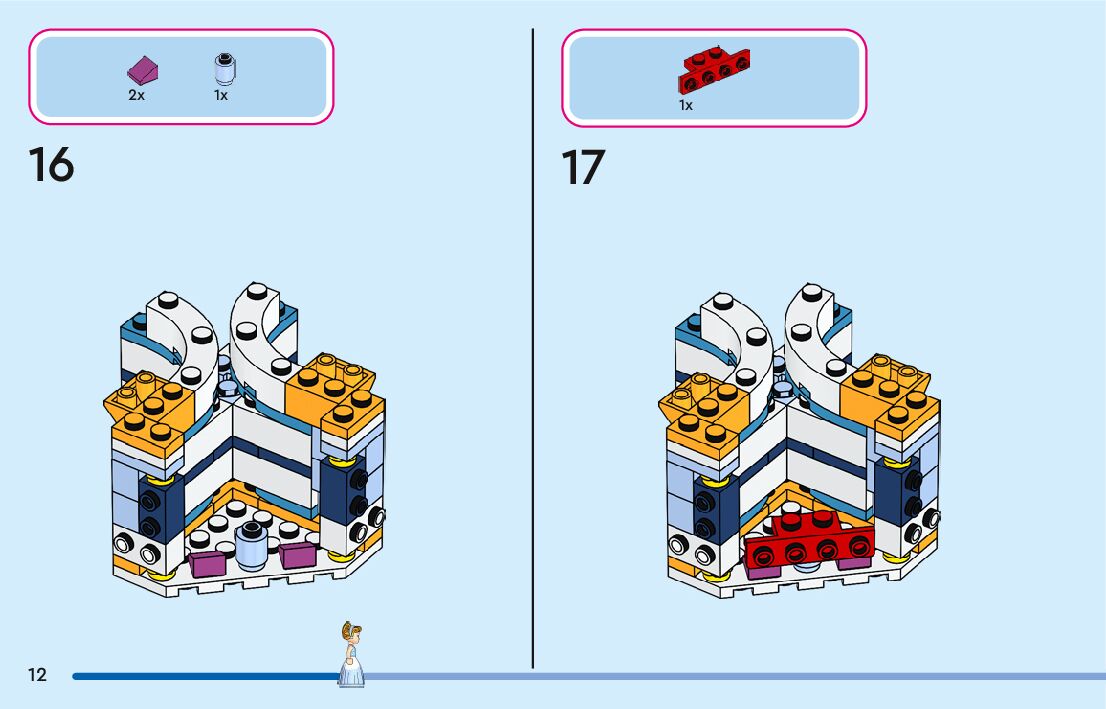 2x 1x

16

1x

17

12