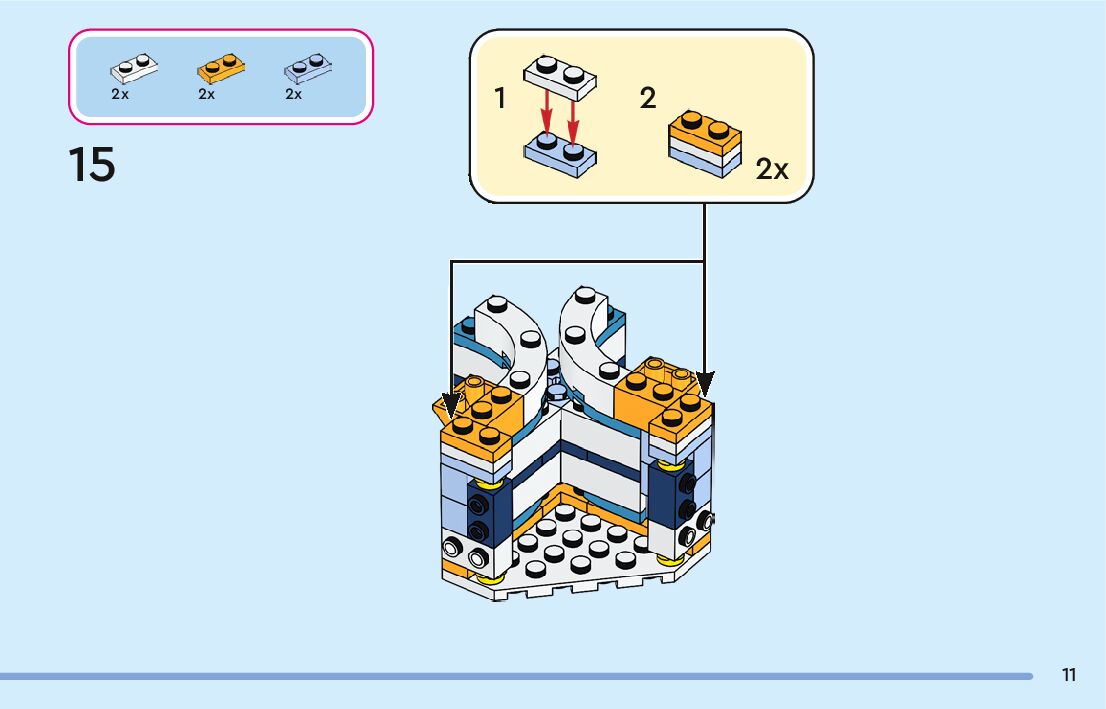 2x 2x 2x

15

1

2

2x

11