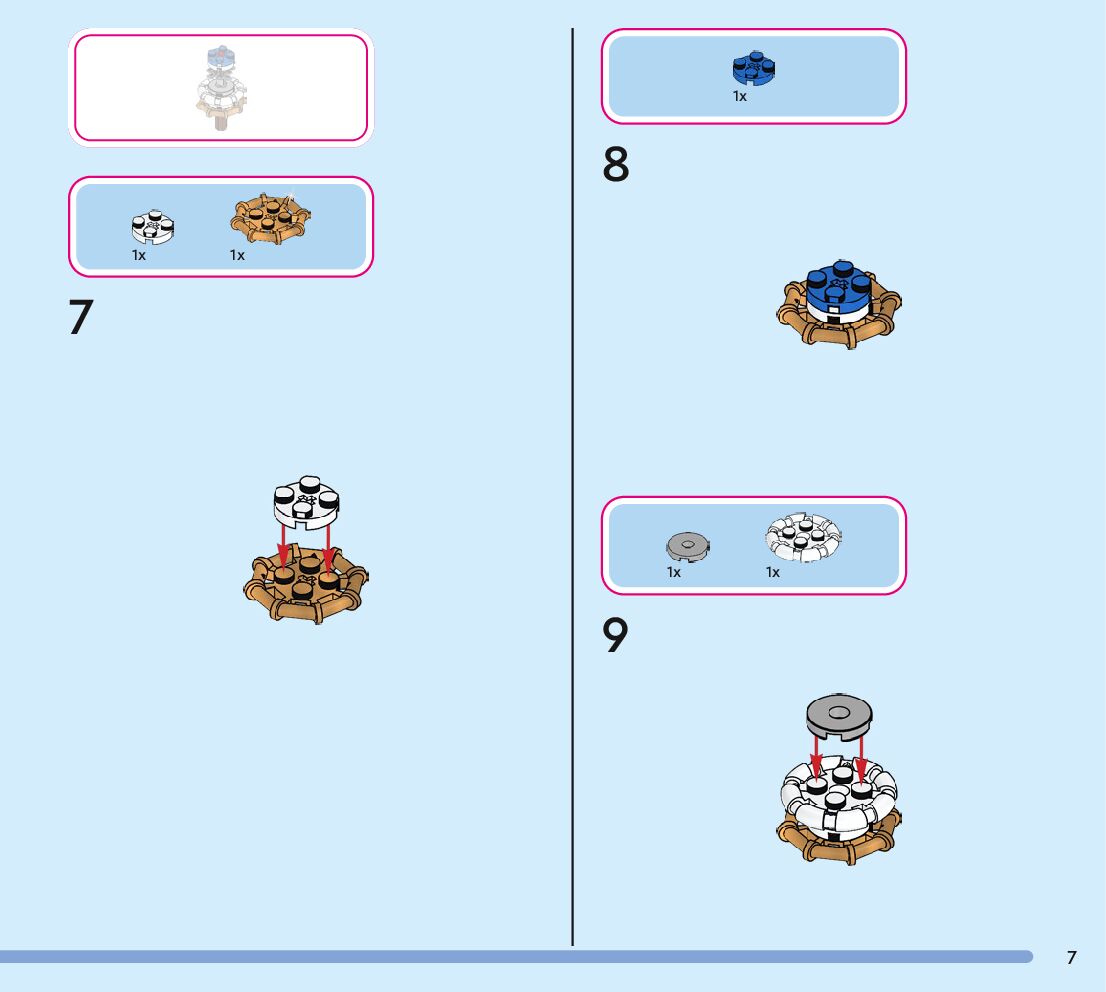 1x 1x

7

1x

8

1x 1x

9

7