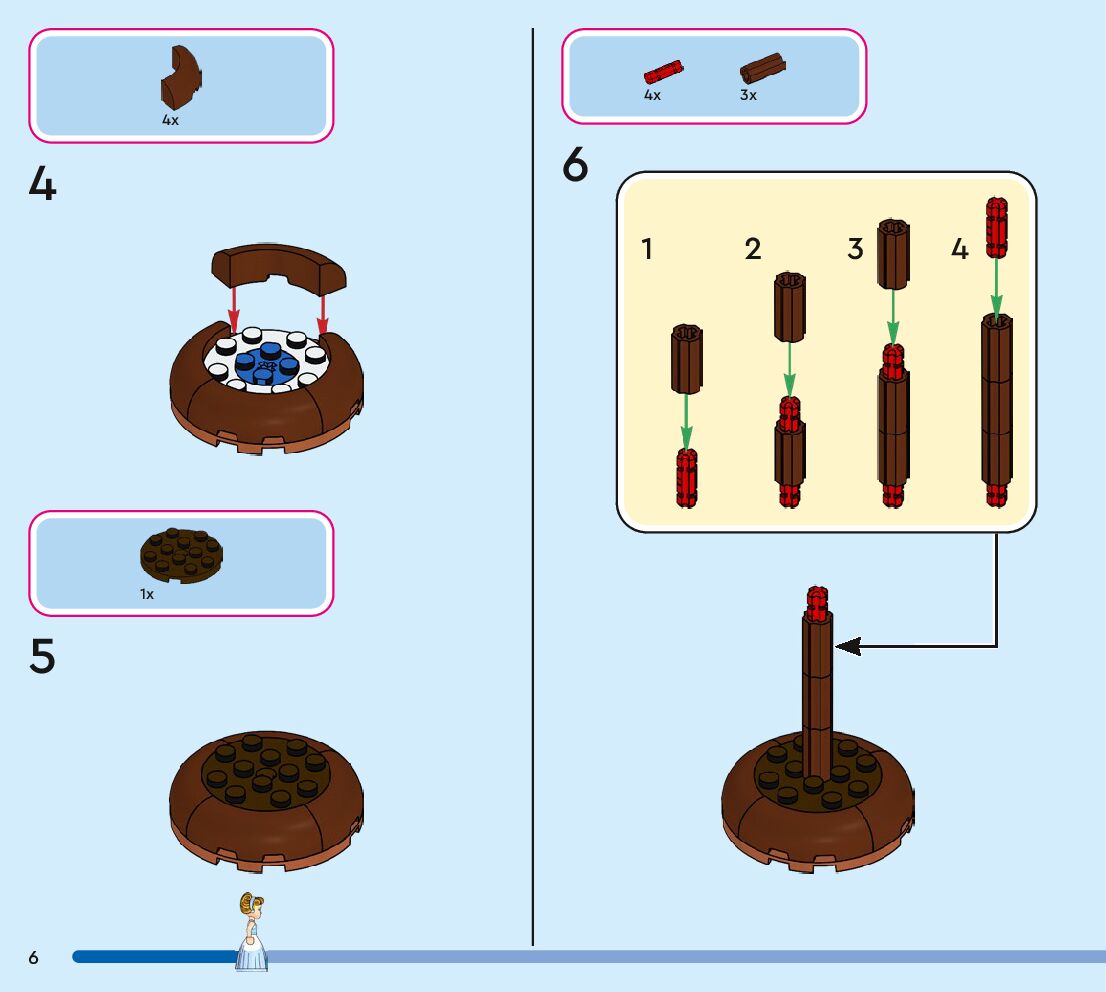 4x

4

1x

5

4x 3x

6

1 2 3 4

6