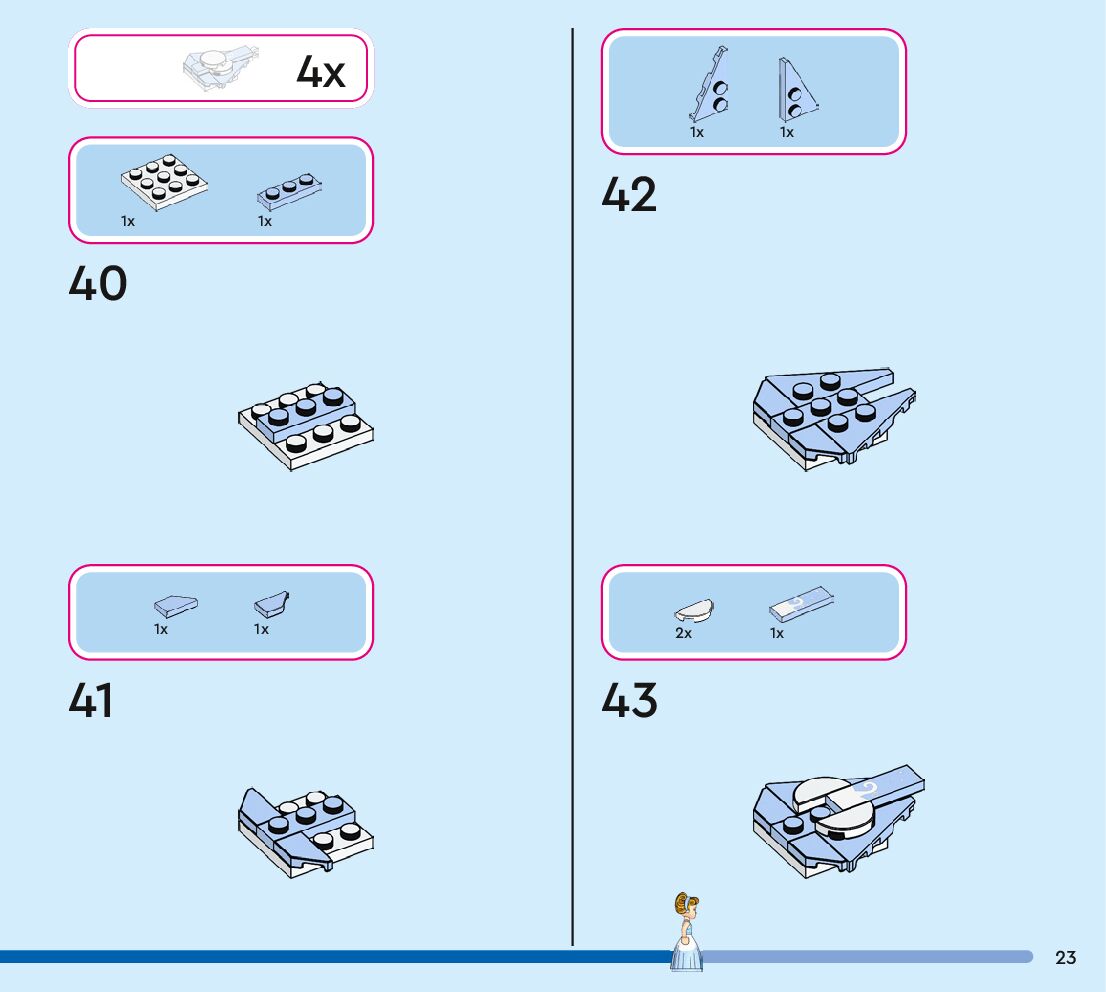 4x

1x 1x

40

1x 1x

41

1x 1x

42

2x 1x

43

23