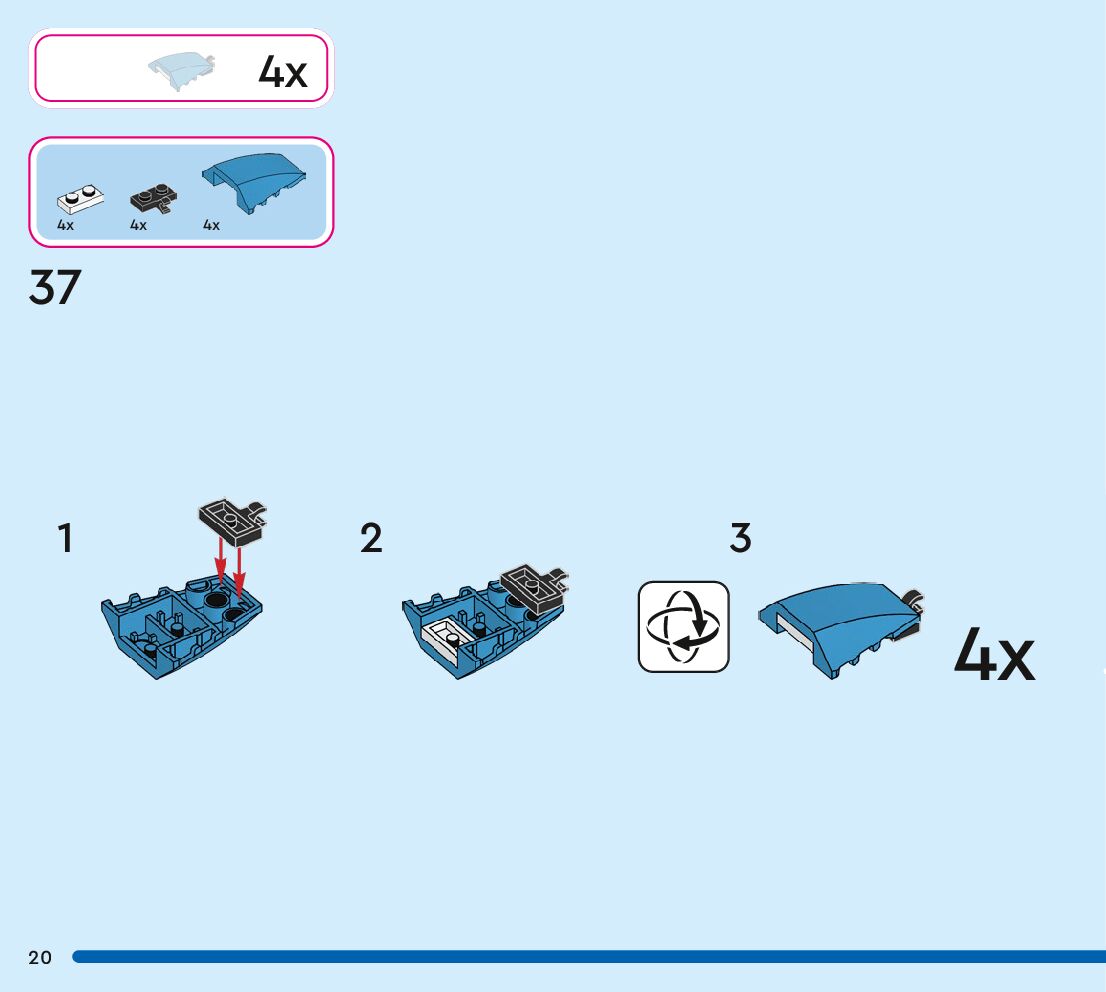 4x

4x 4x 4x

37

1

2

3

4x

20