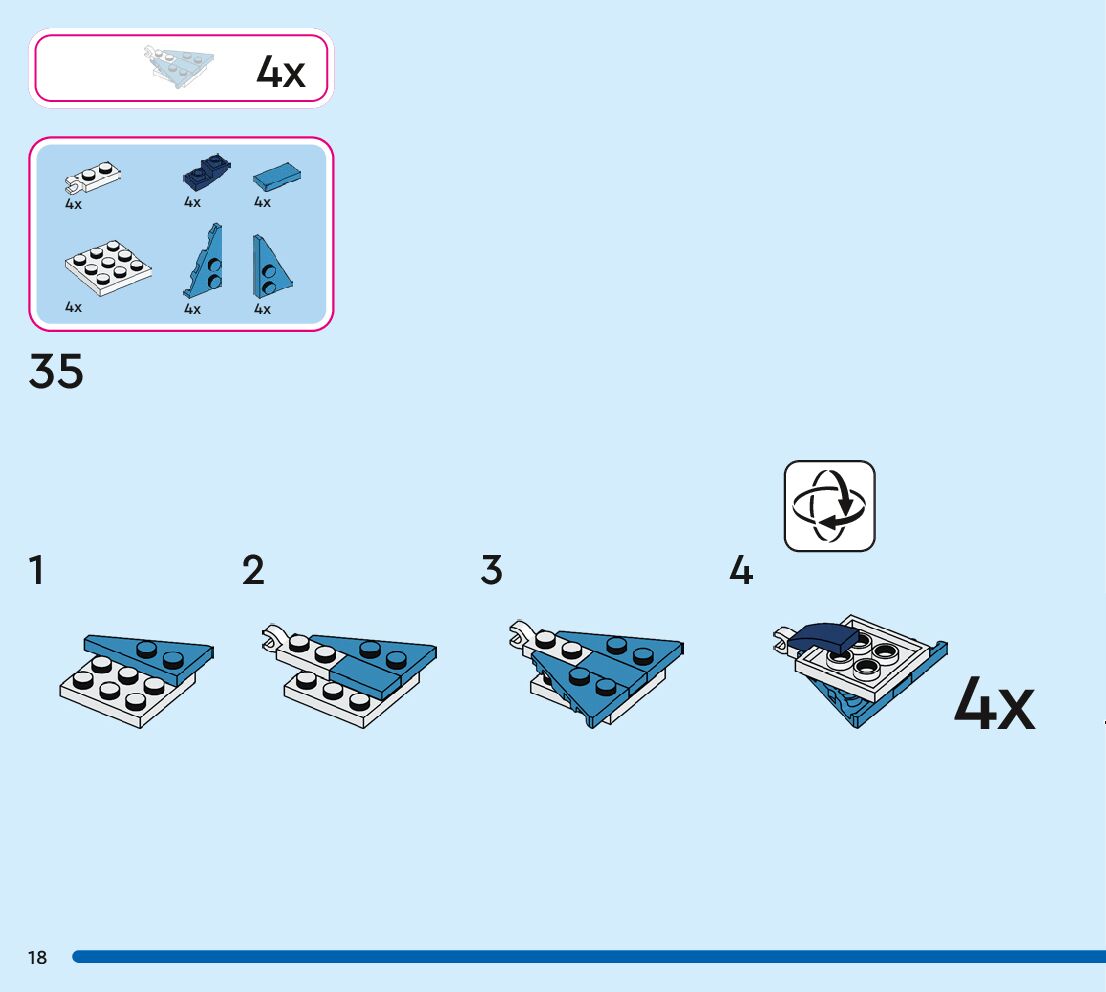 4x

4x
4x
4x
4x
4x
4x

35

1
2
3
4

4x

18