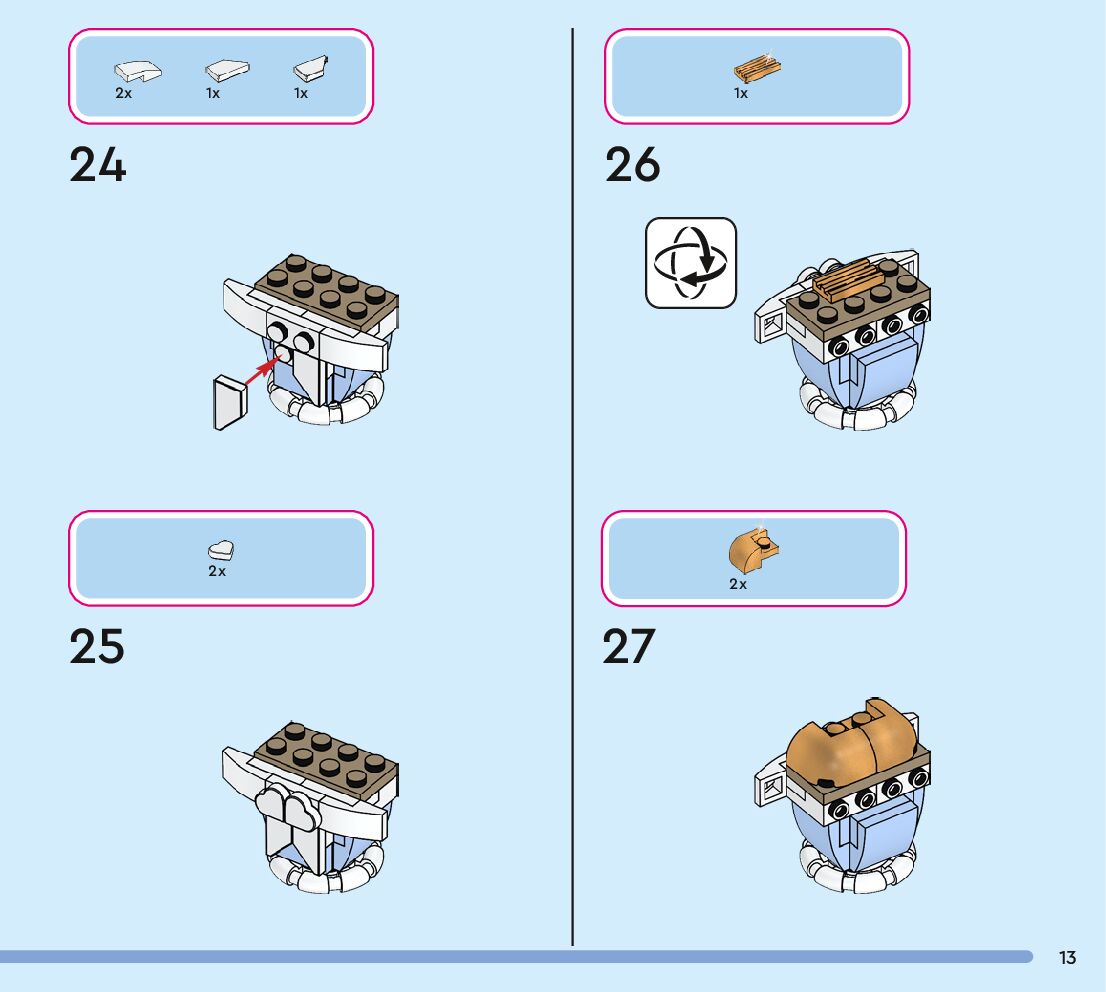 2x 1x 1x

24

2x

25

1x

26

2x

27

13