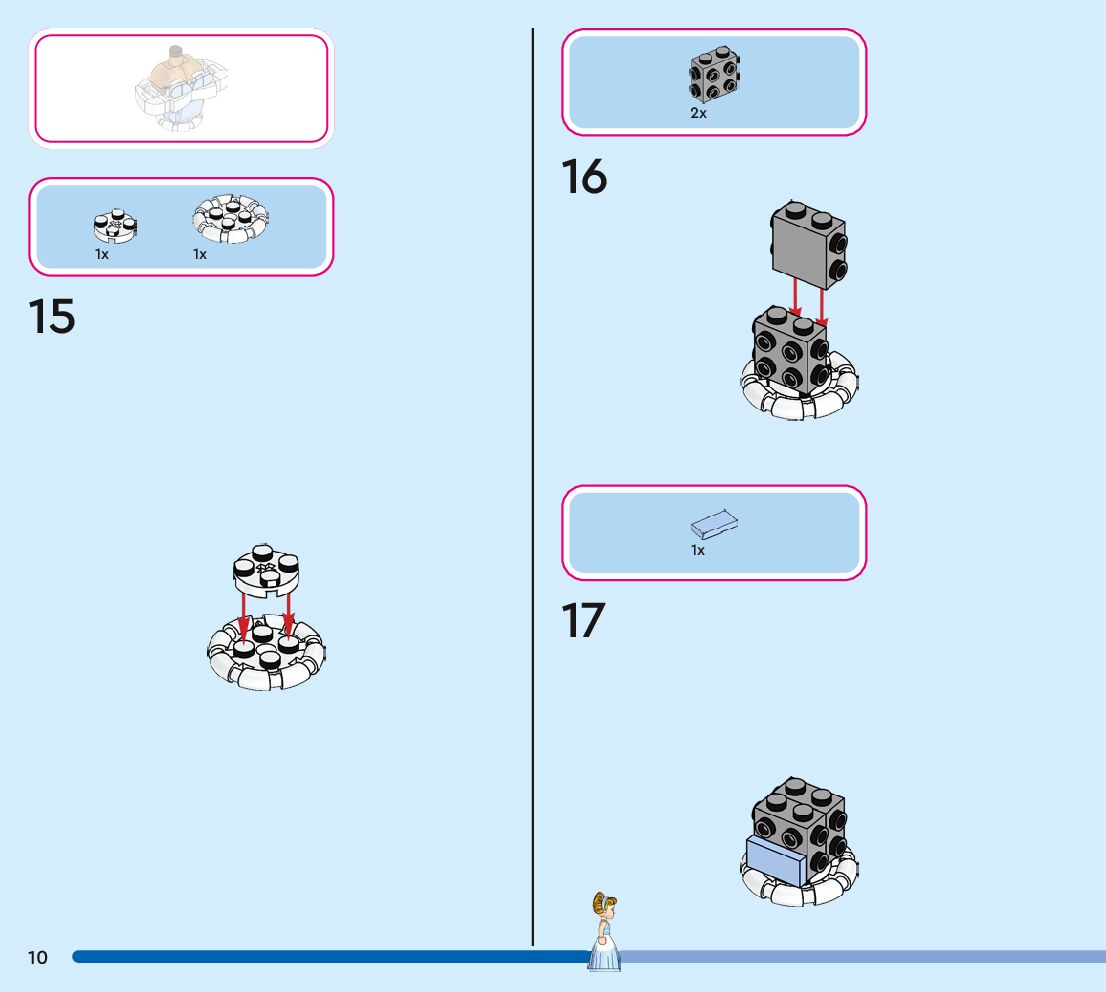 1x 1x

15

2x

16

1x

17

10