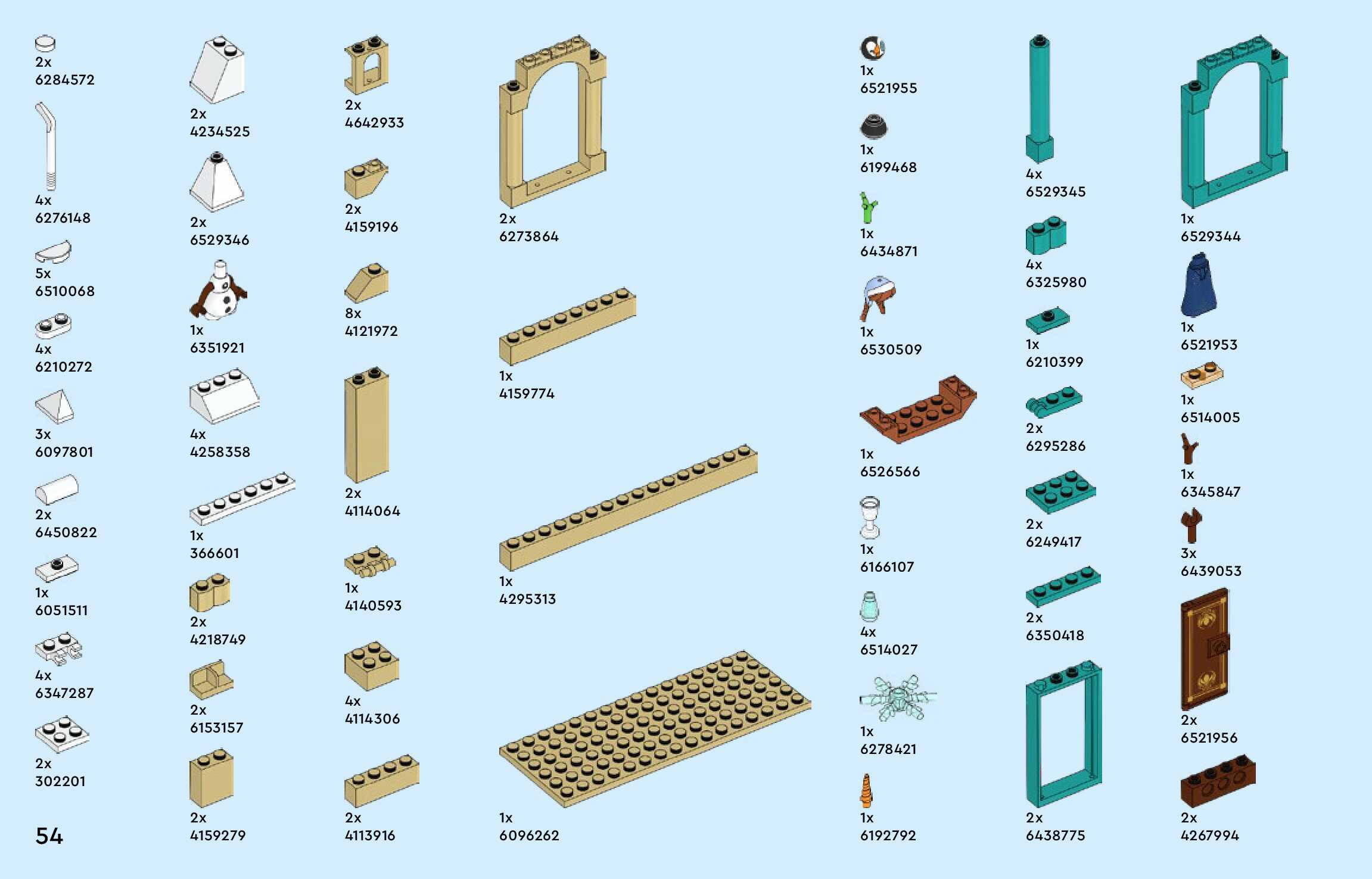 2x
6284572

4x
6276148

5x
6510068

4x
6210272

3x
6097801

2x
6450822

1x
6051511

4x
6347287

2x
302201

54

2x
4234525

2x
6529346

1x
6351921

4x
4258358

1x
366601

2x
4218749

2x
6153157

2x
4159279

2x
4642933

2x
4159196

8x
4121972

2x
4114064

1x
4140593

4x
4114306

2x
4113916

2x
6273864

1x
4159774

1x
4295313

1x
6096262

1x
6521955

1x
6199468

1x
6434871

1x
6530509

1x
6526566

1x
6166107

4x
6514027

1x
6278421

1x
6192792

4x
6529345

4x
6325980

1x
6210399

2x
6295286

2x
6249417

2x
6350418

2x
6438775

1x
6529344

1x
6521953

1x
6514005

1x
6345847

3x
6439053

2x
6521956

2x
4267994