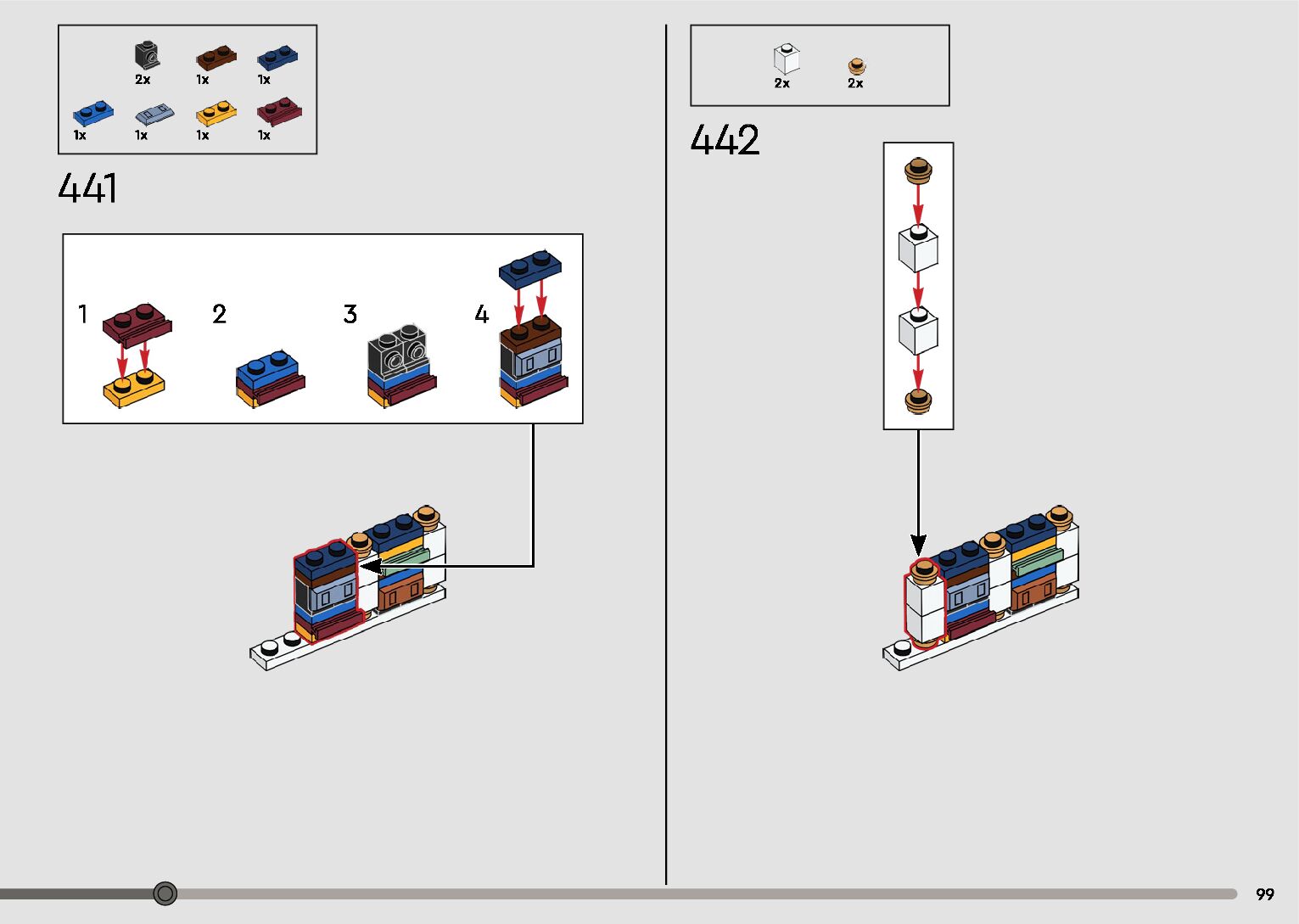 2x 1x 1x
1x 1x 1x 1x

441

1 2 3 4

2x 2x

442

99