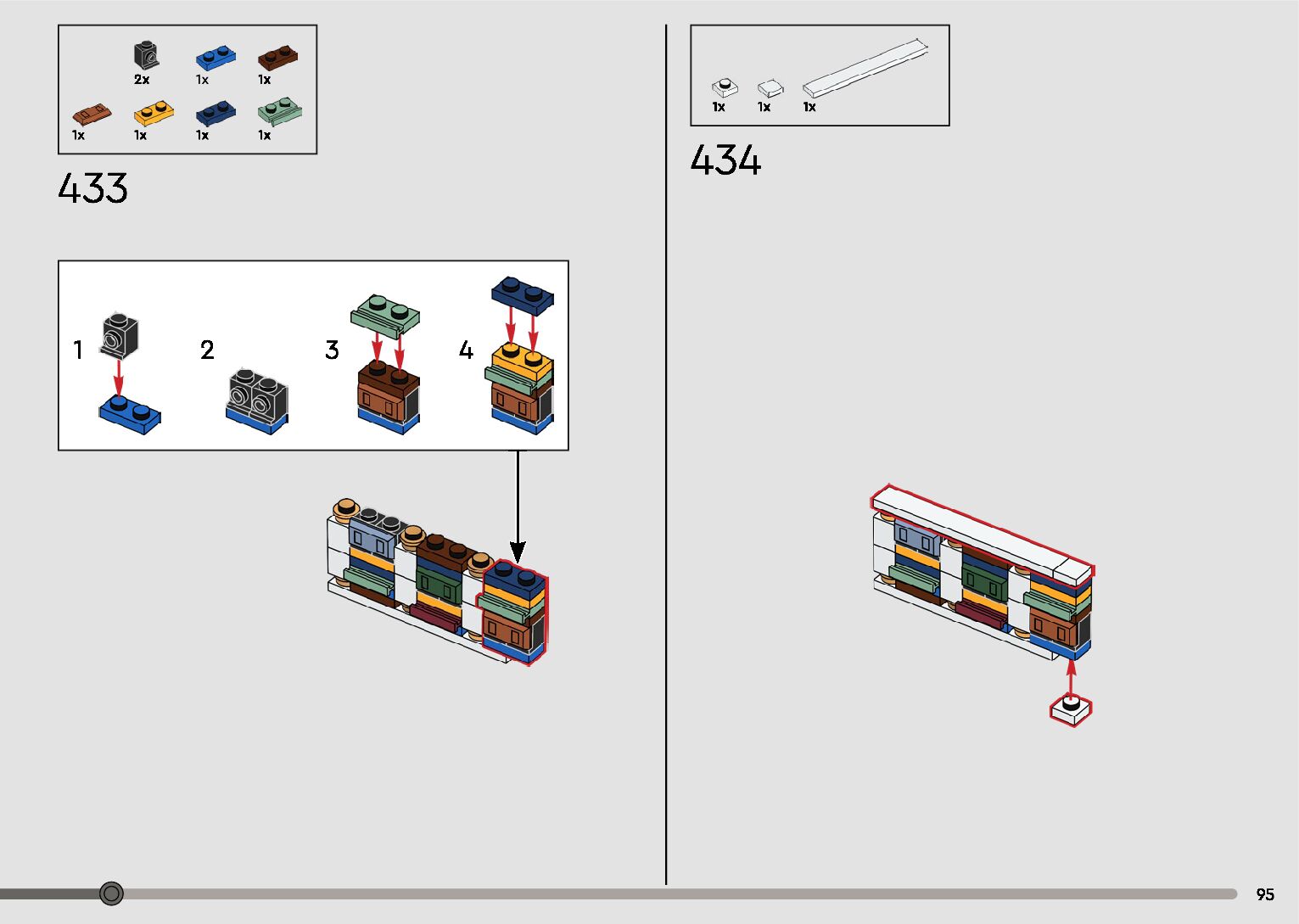 2x 1x 1x
1x 1x 1x 1x

433

1
2
3
4

1x 1x 1x

434

95