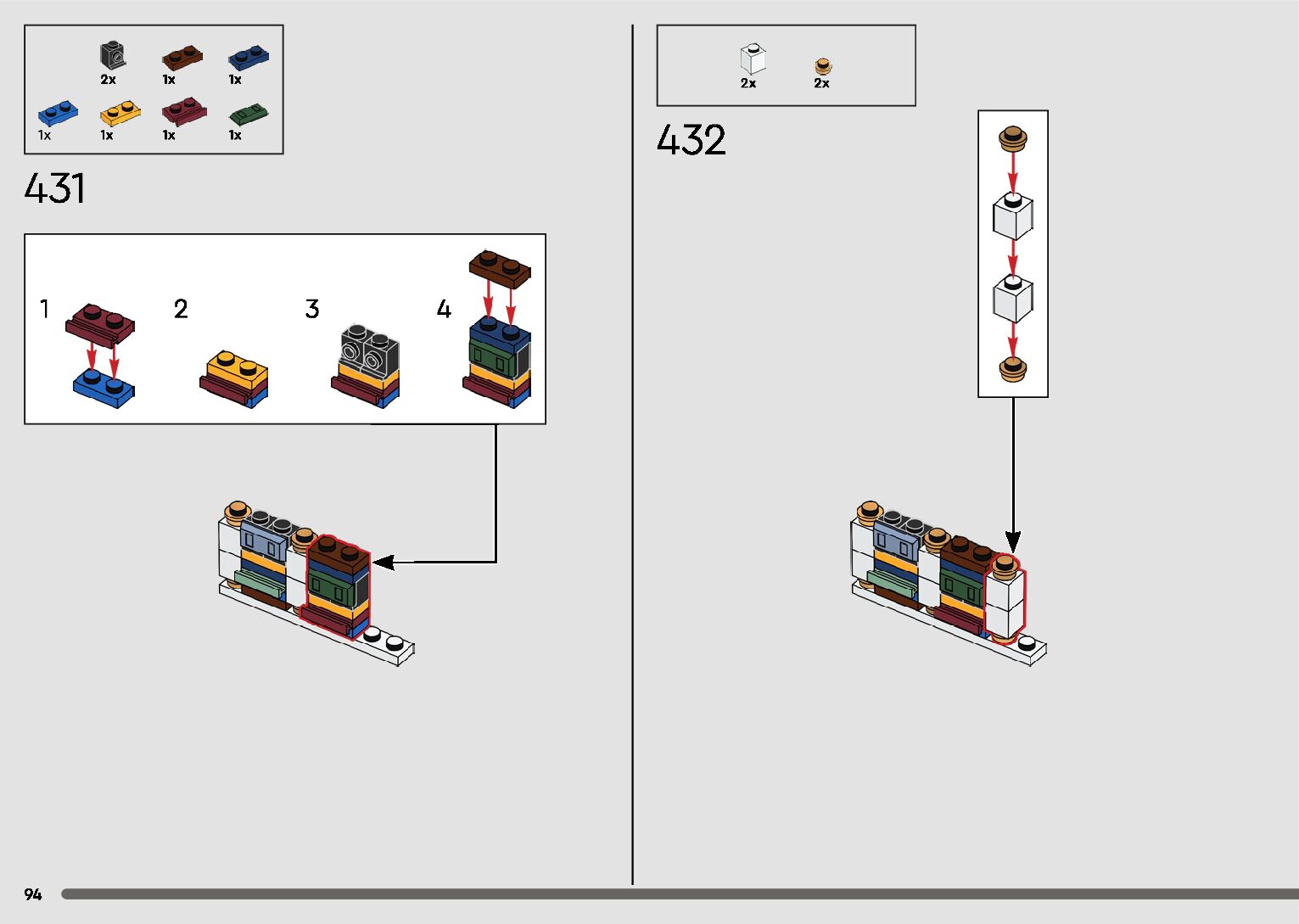 2x 1x 1x
1x 1x 1x 1x

431

1 2 3 4

2x 2x

432

94