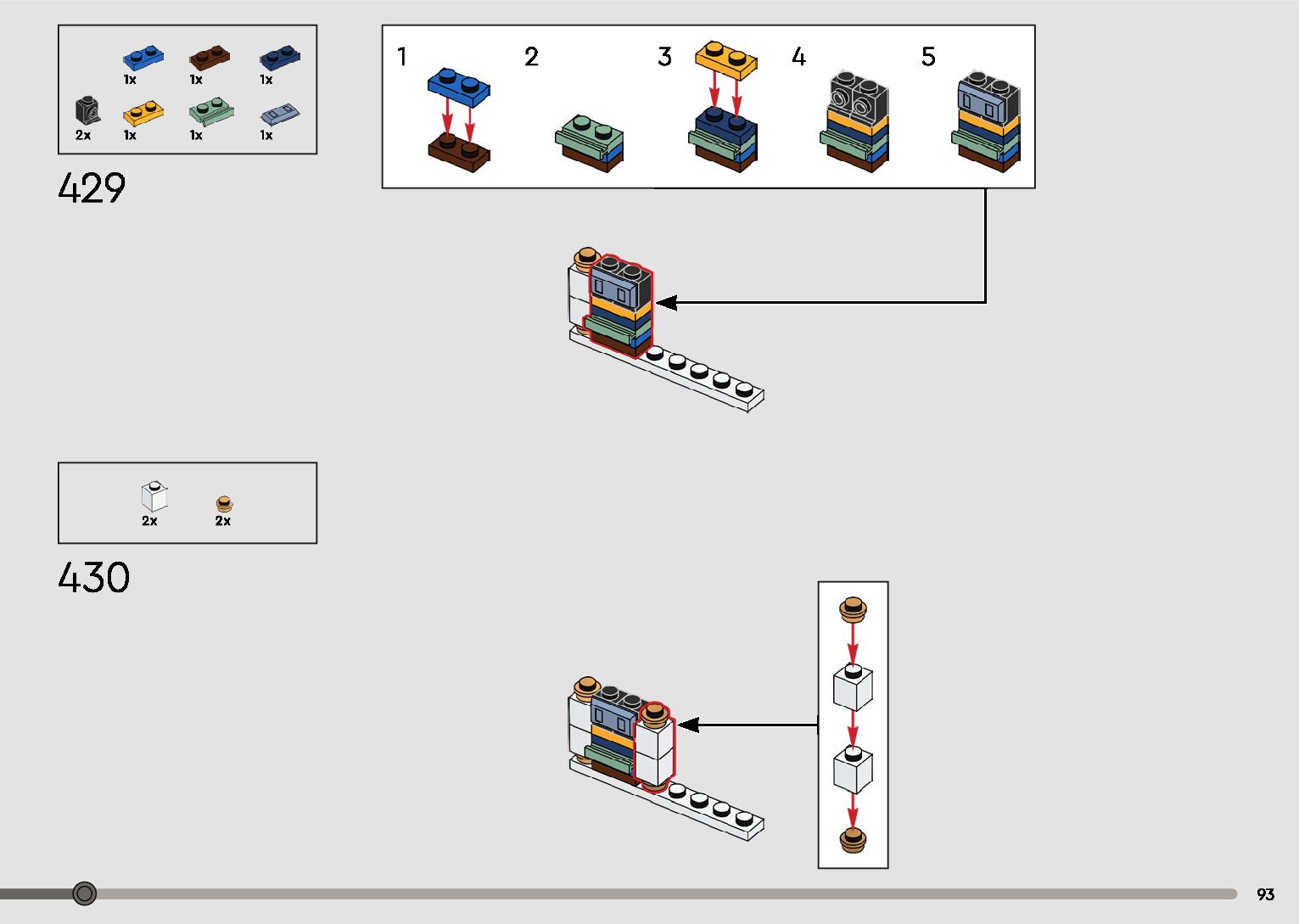 1x 1x 1x
2x 1x 1x 1x

429

1 2 3 4 5

2x 2x

430

93