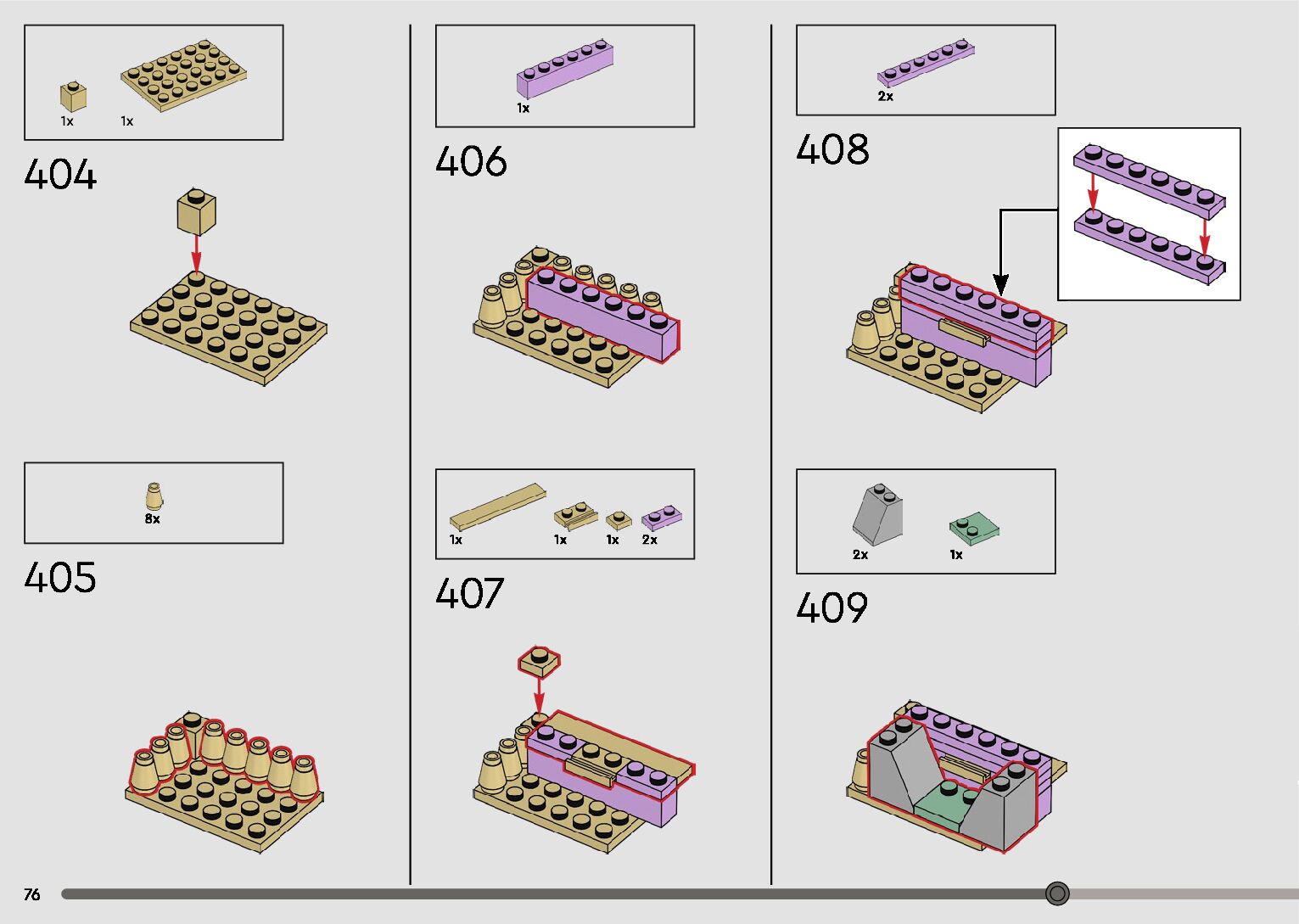 1x 1x

404

8x

405

1x

406

1x 1x 1x 2x

407

2x

408

2x 1x

409

76