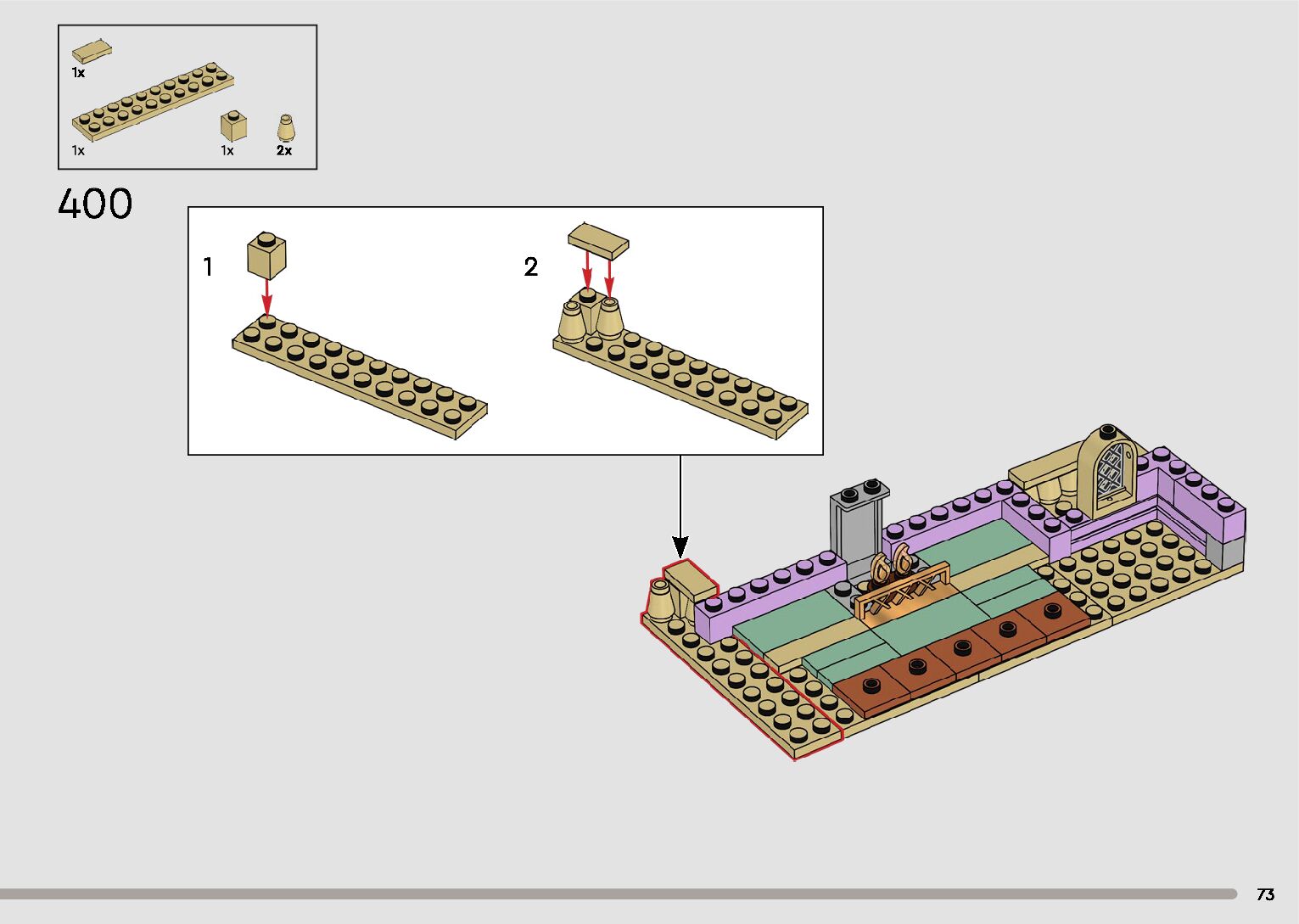 1x

1x

1x

2x

400

1

2

73