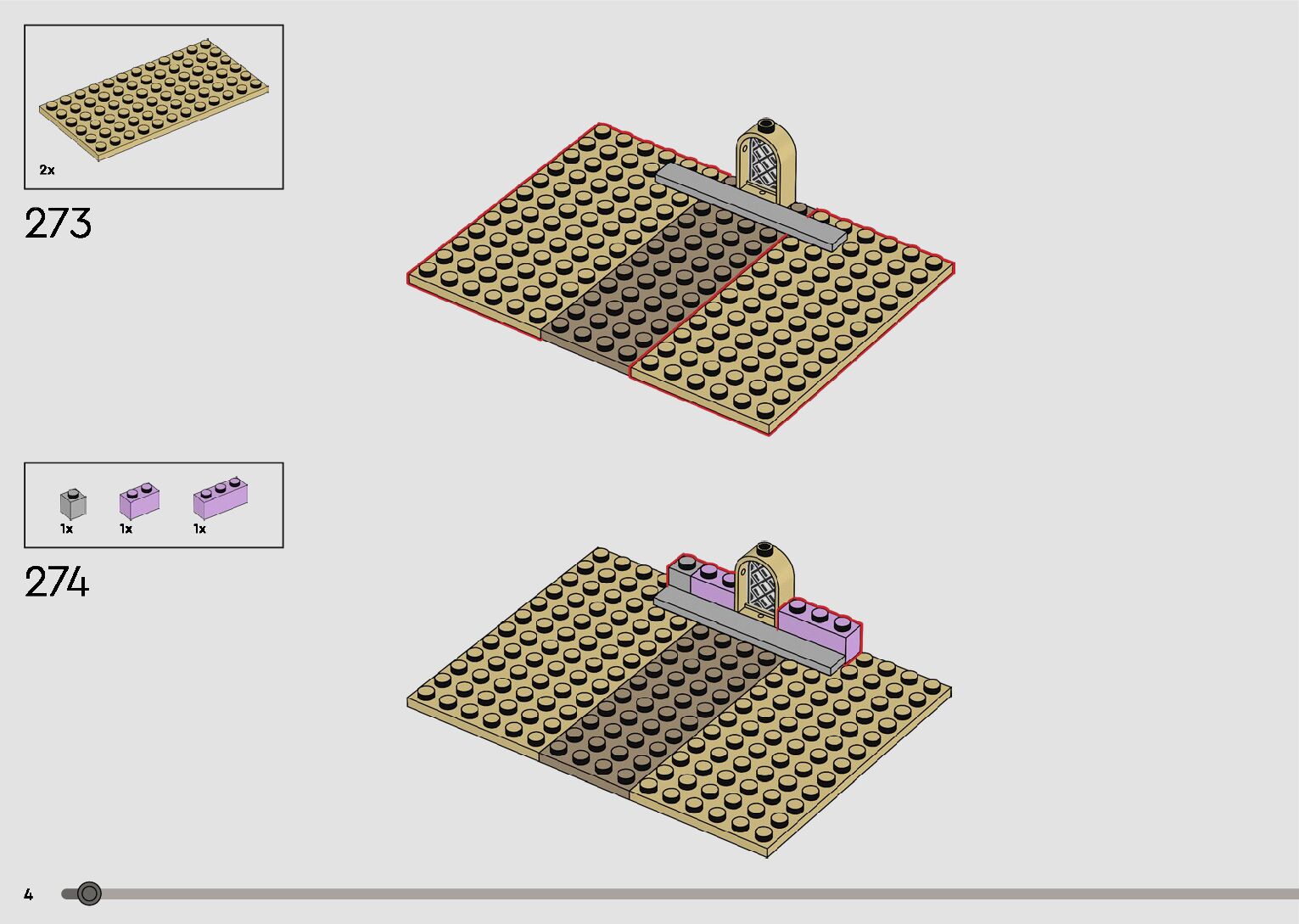 2x

273

1x 1x 1x

274

4