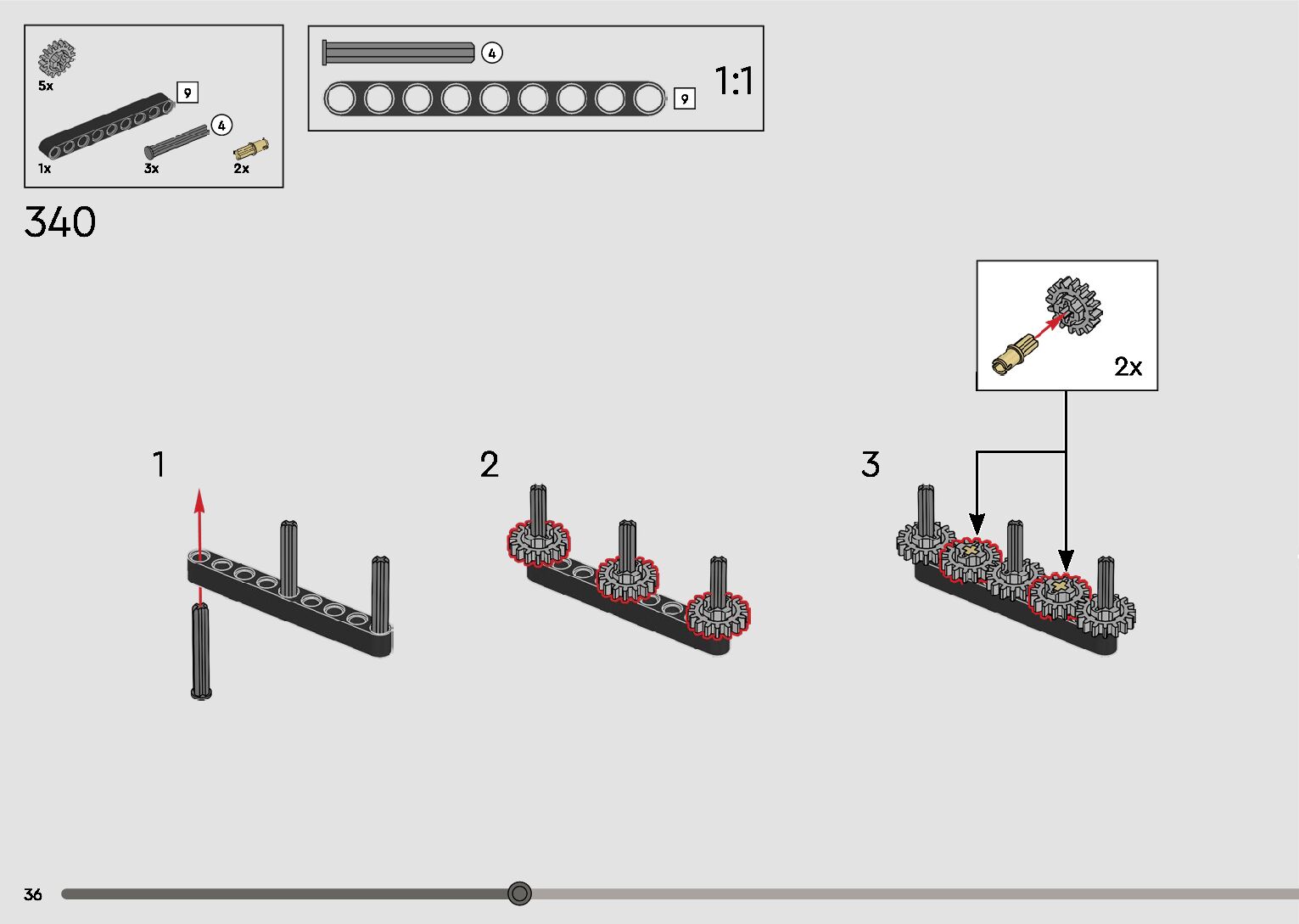 5x

9

4

1x

3x

2x

4

9

1:1

340

2x

1

2

3

36