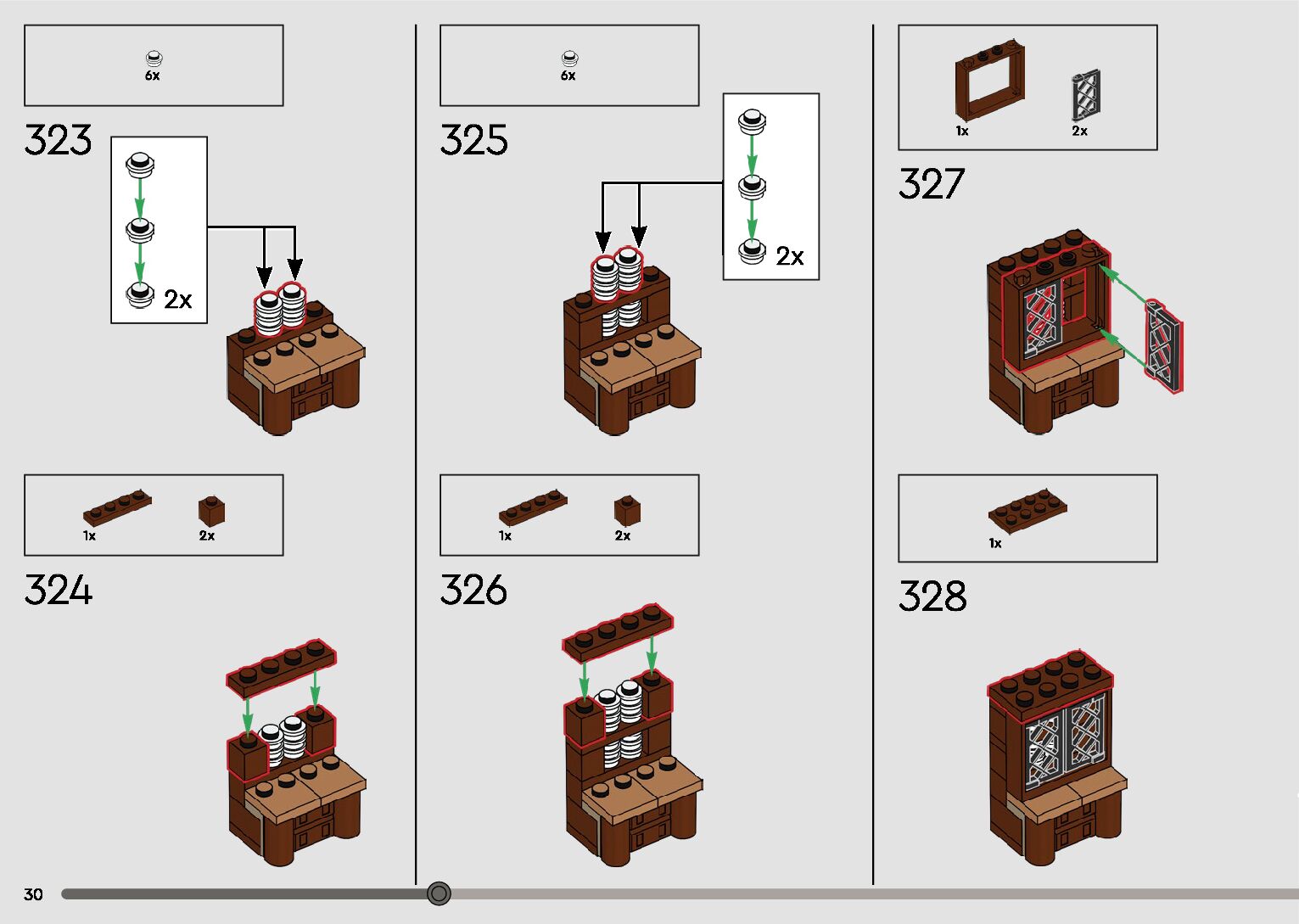 6x

323

2x

1x 2x

324

6x

325

2x

1x 2x

326

1x 2x

327

1x

328

30