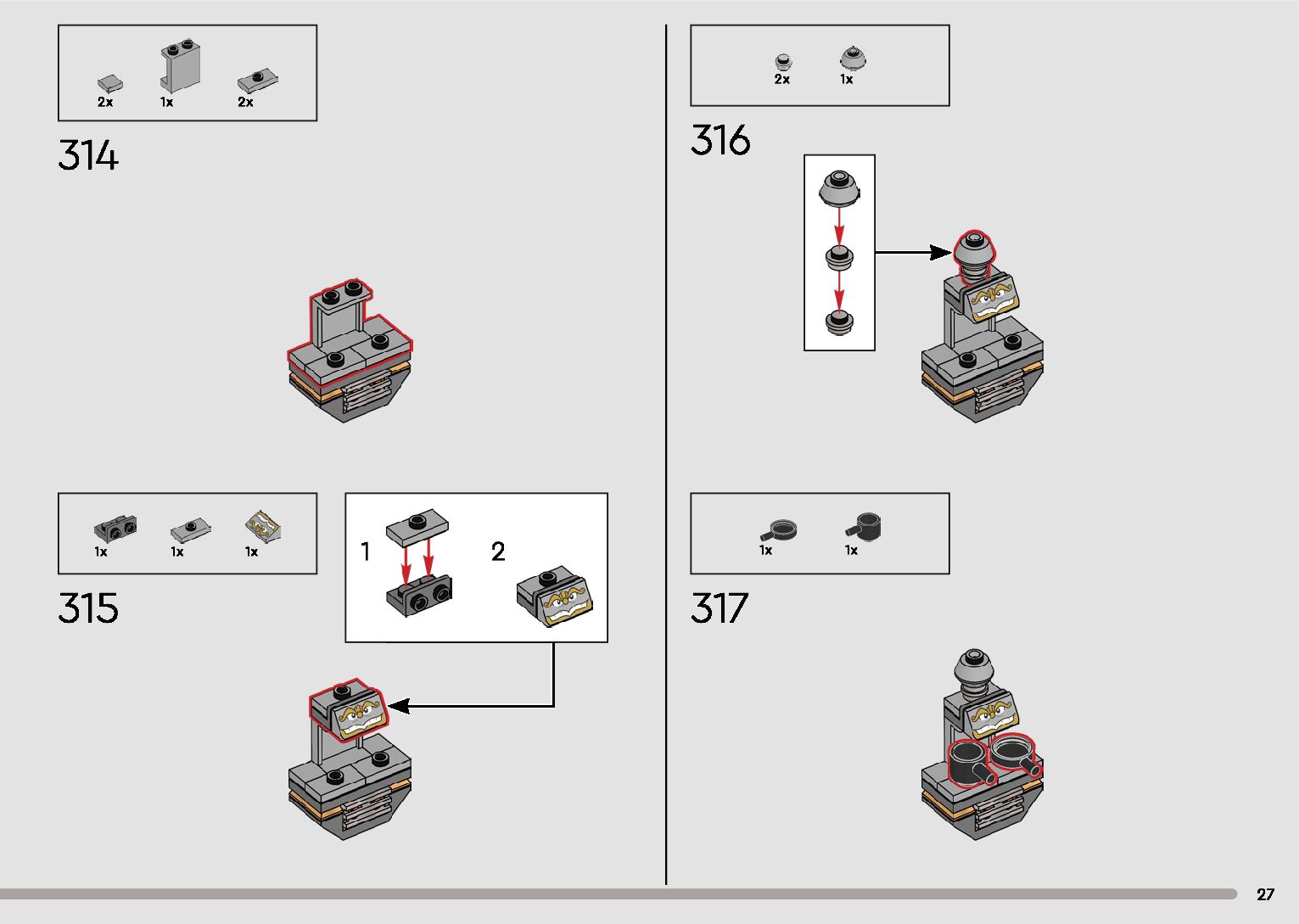 2x 1x 2x

314

1x 1x 1x

315

1

2

2x 1x

316

1x 1x

317

27