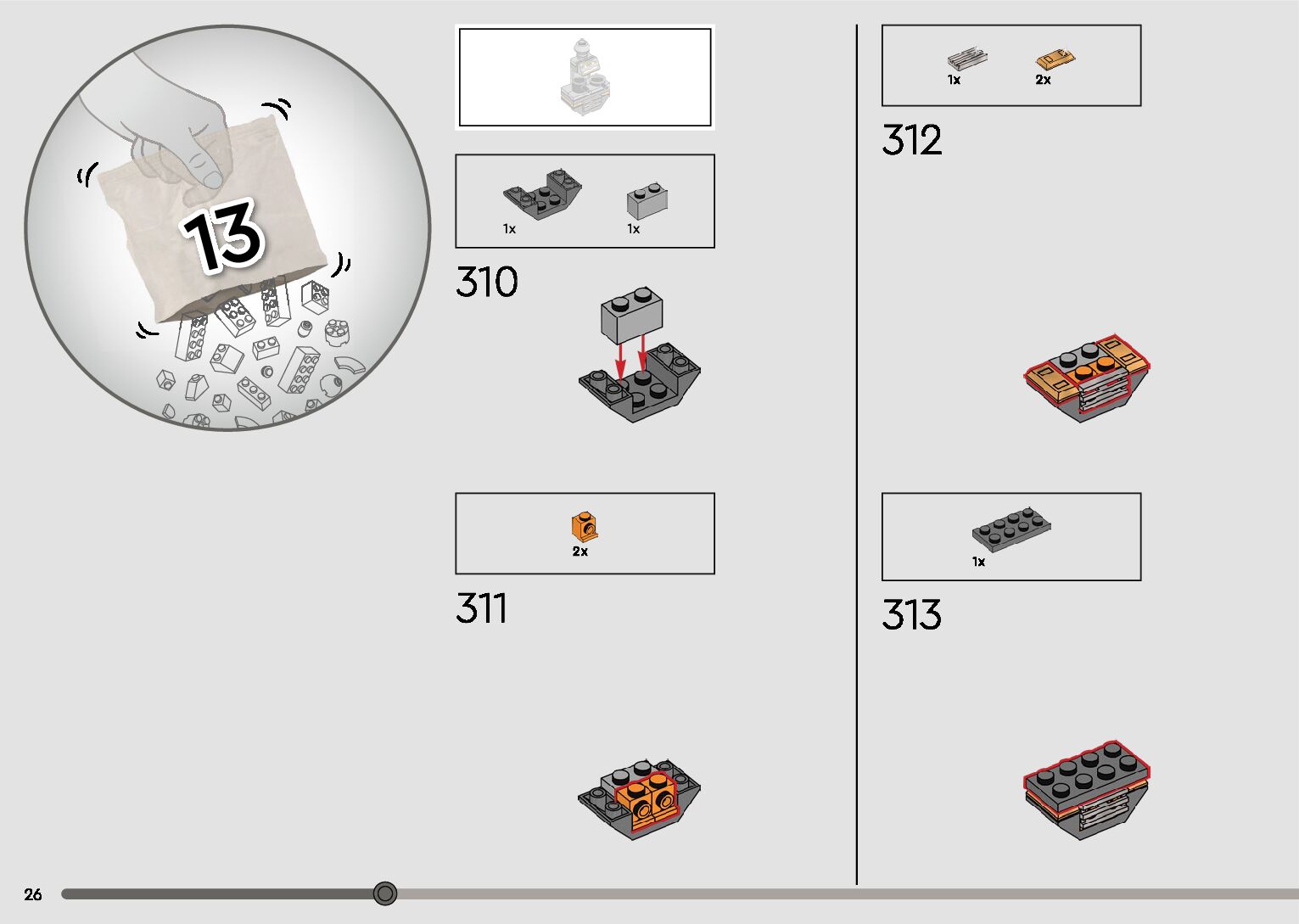 13

1x
1x
310

2x
311

1x
2x
312

1x
313

26