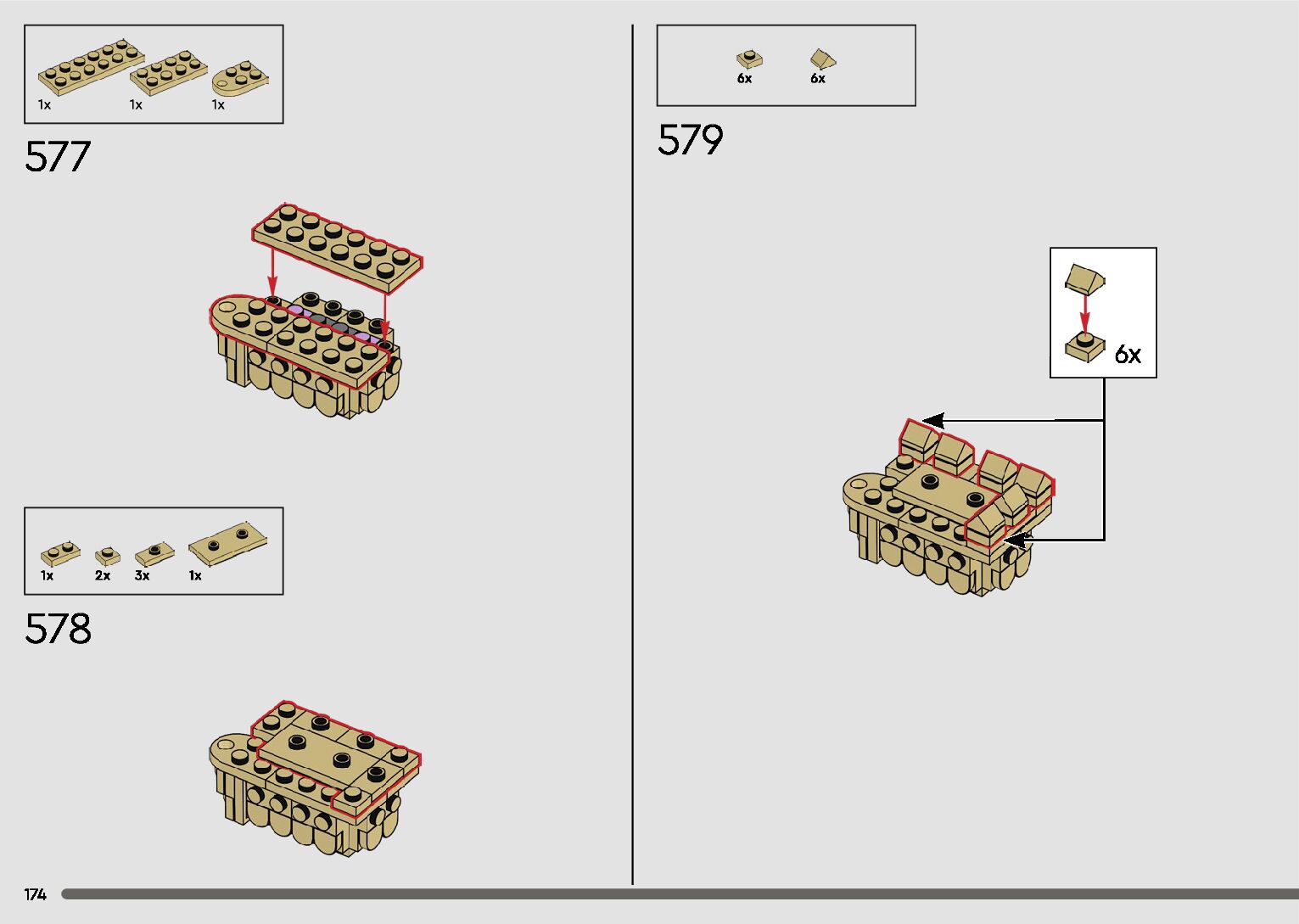 1x 1x 1x

577

1x 2x 3x 1x

578

6x 6x

579

6x

174