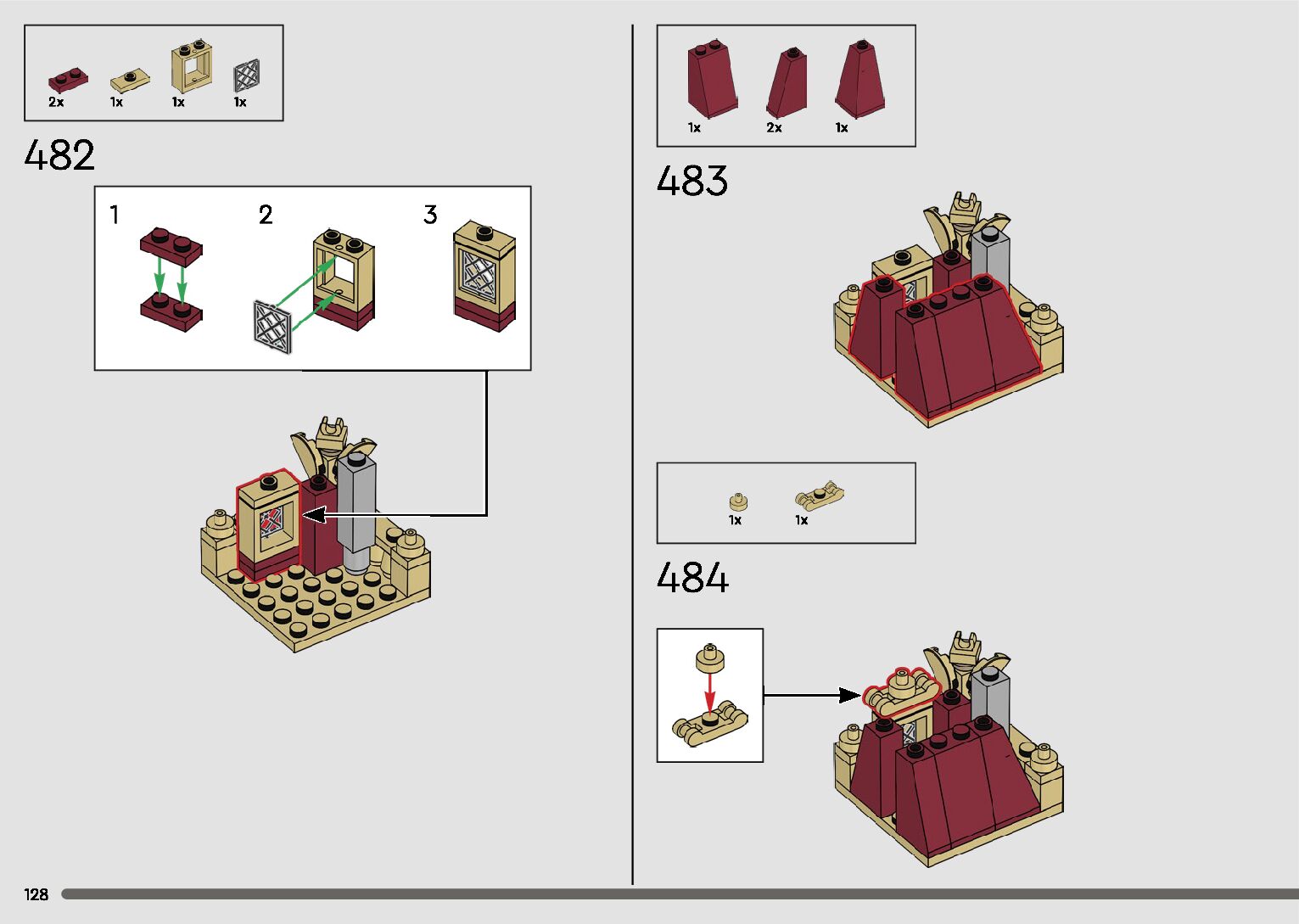 2x 1x 1x 1x

482

1 2 3

1x 2x 1x

483

1x 1x

484

128