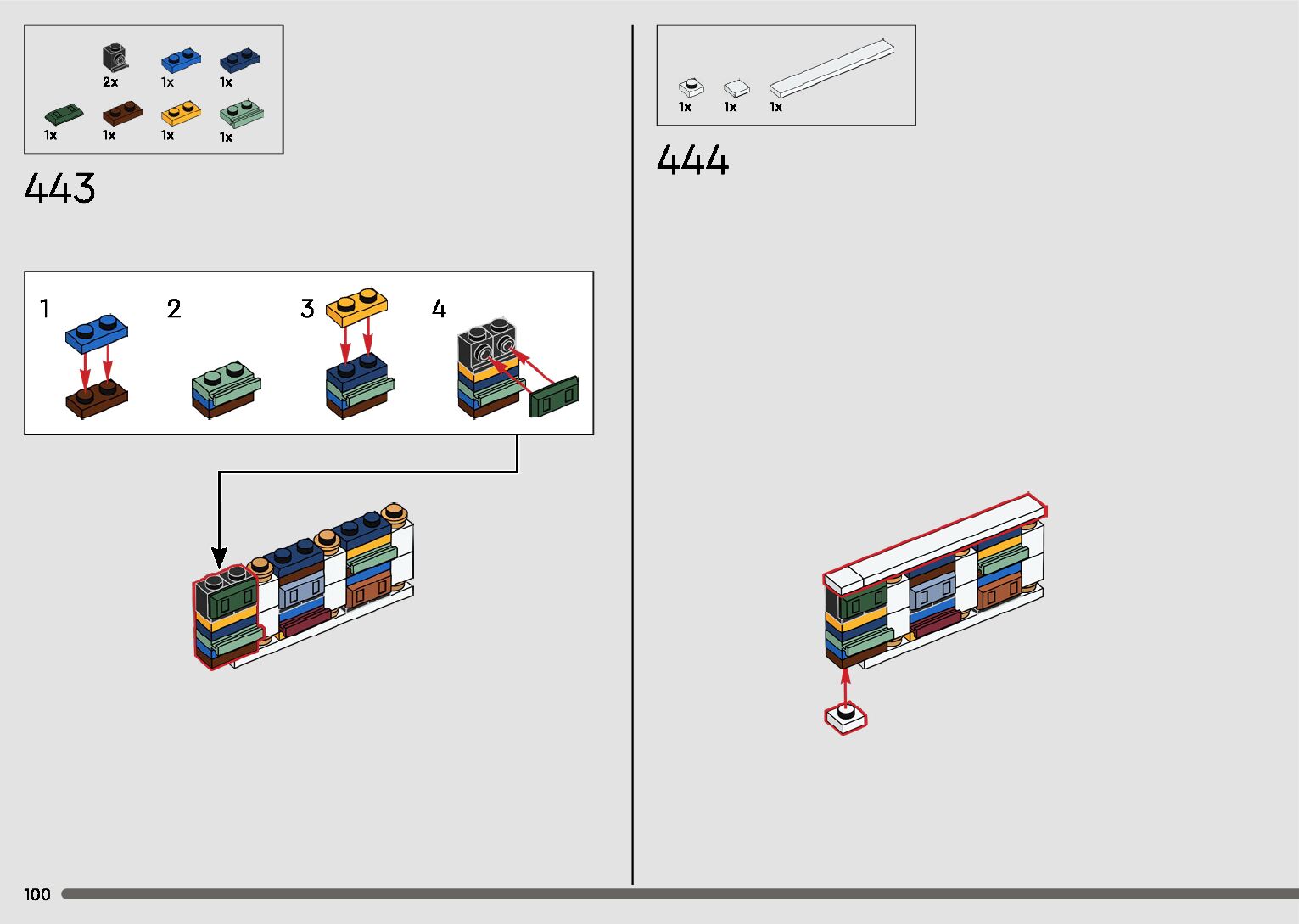 2x 1x 1x
1x 1x 1x 1x

443

1

2

3

4

1x 1x 1x

444

100