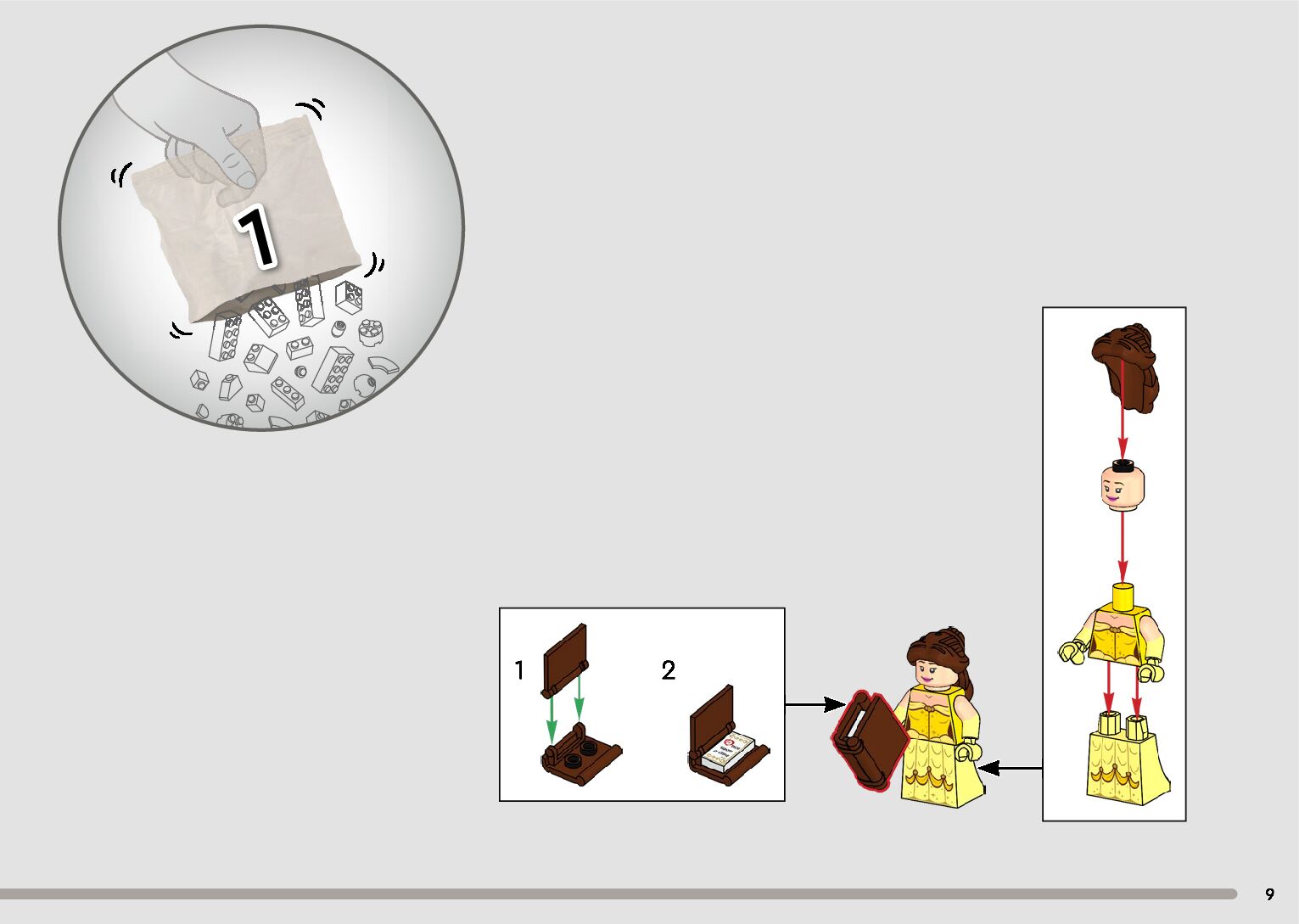 1

1

2

9