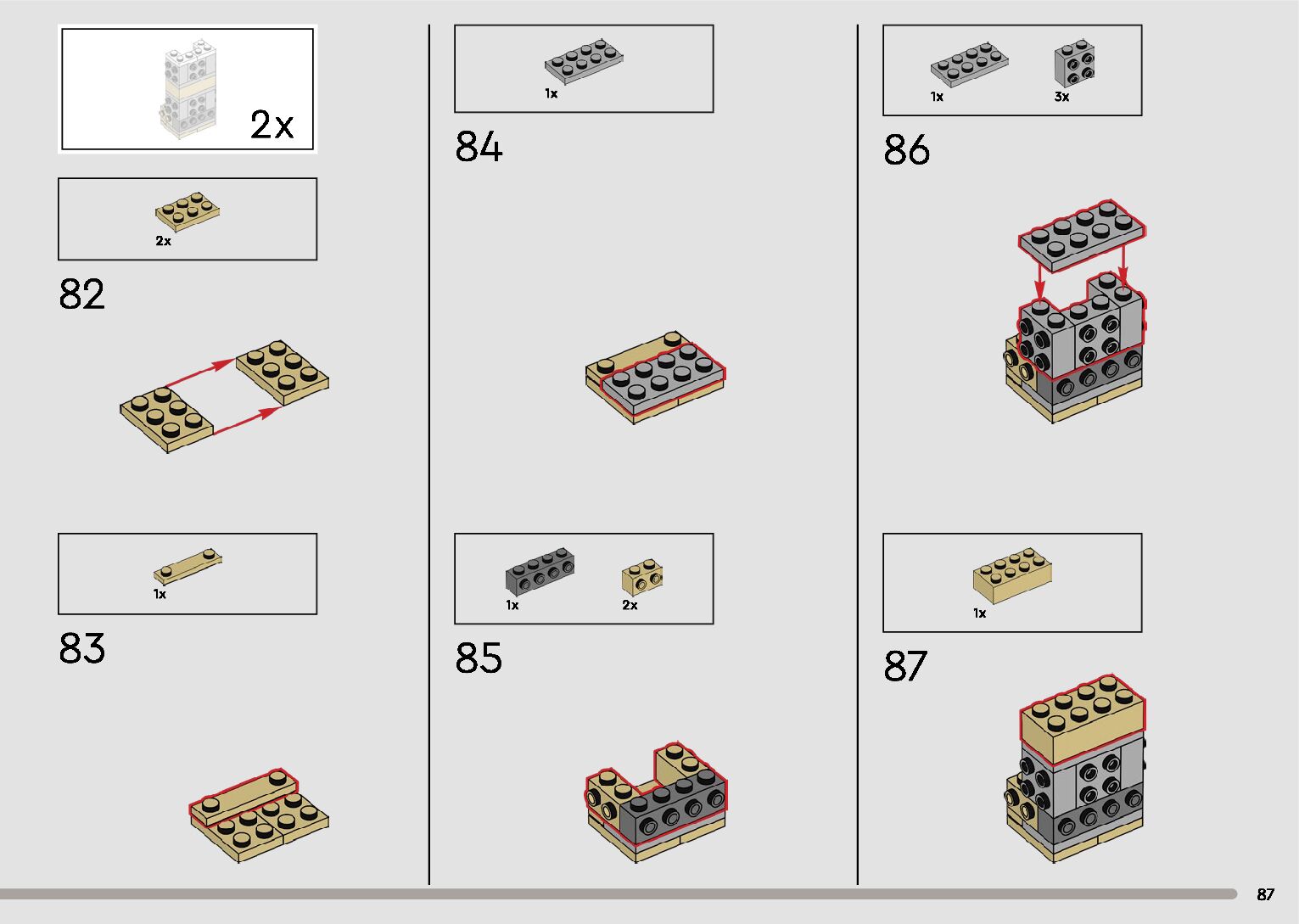 2x

2x

82

1x

83

1x

84

1x

2x

85

1x

3x

86

1x

87

87