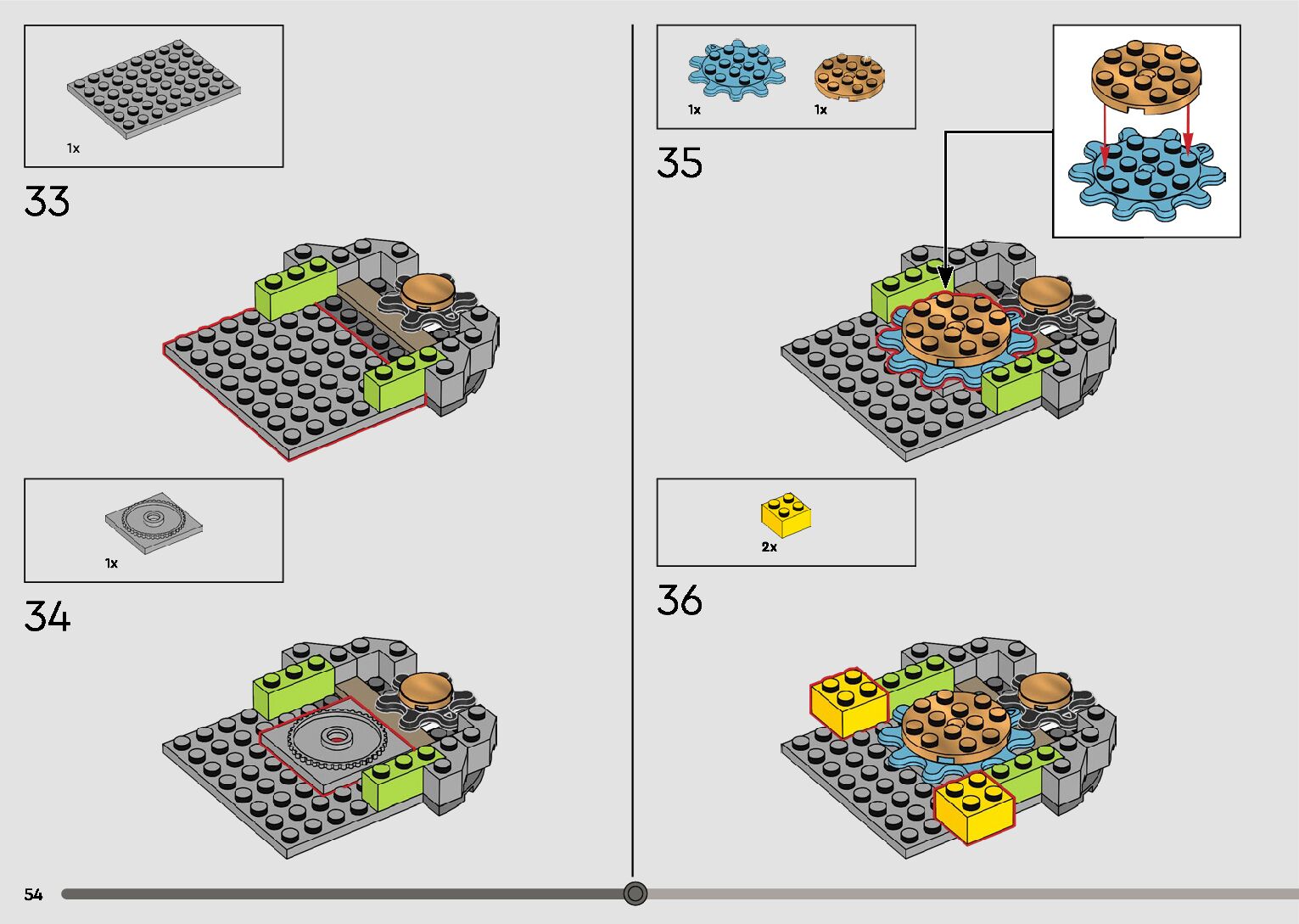 1x

33

1x

34

1x 1x

35

2x

36

54