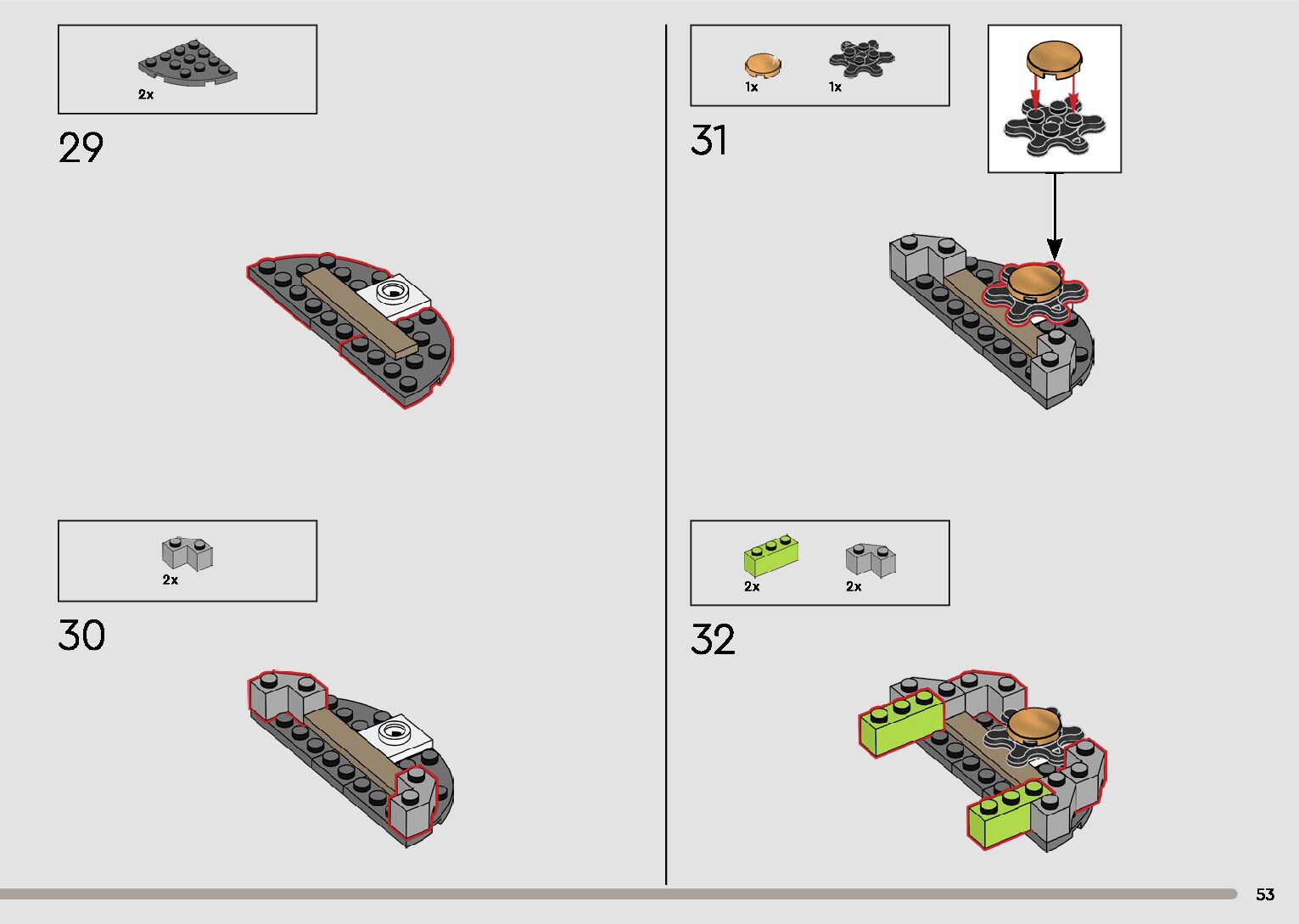 2x

29

2x

30

1x 1x

31

2x 2x

32

53