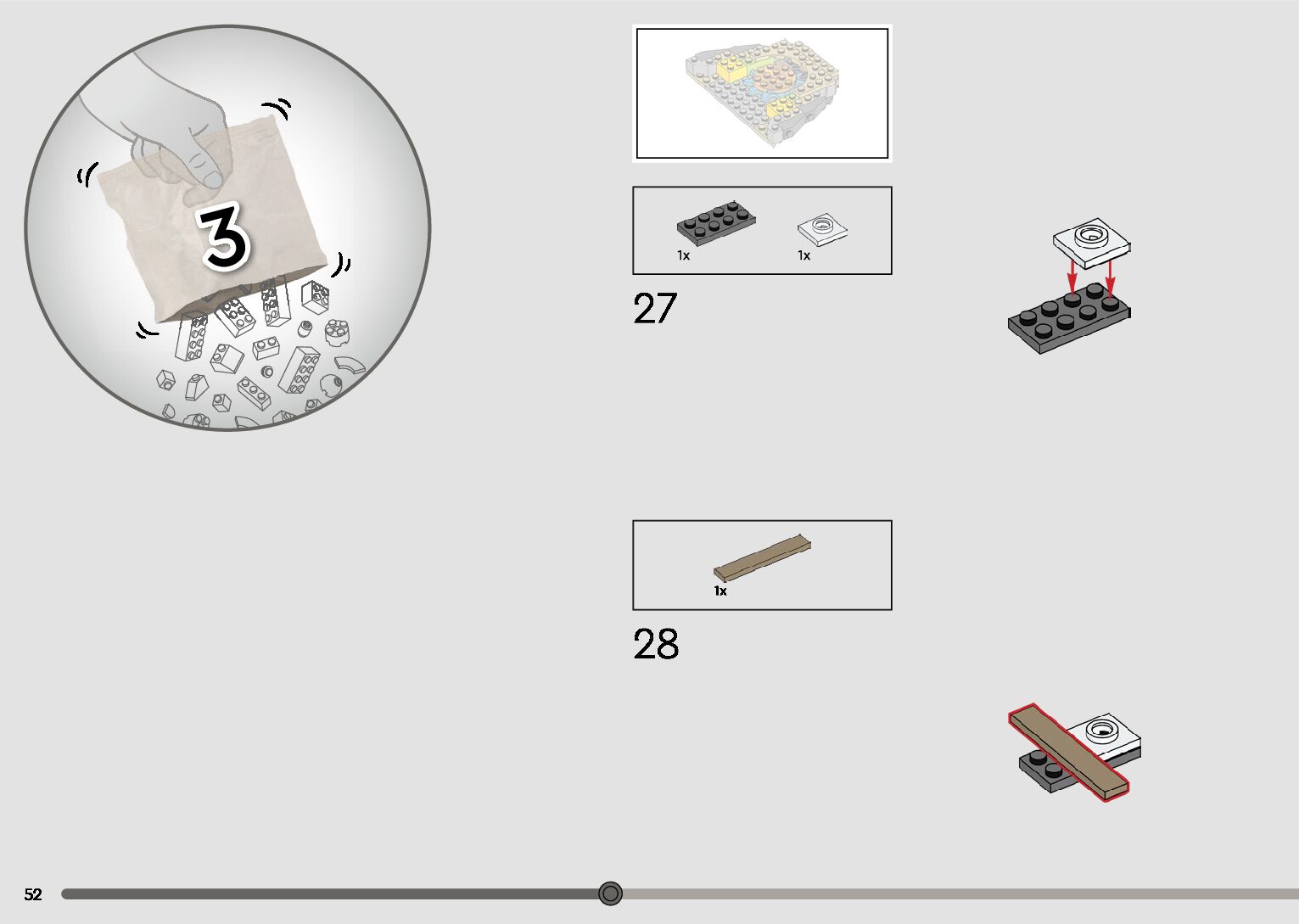 3

1x

1x

27

1x

28

52