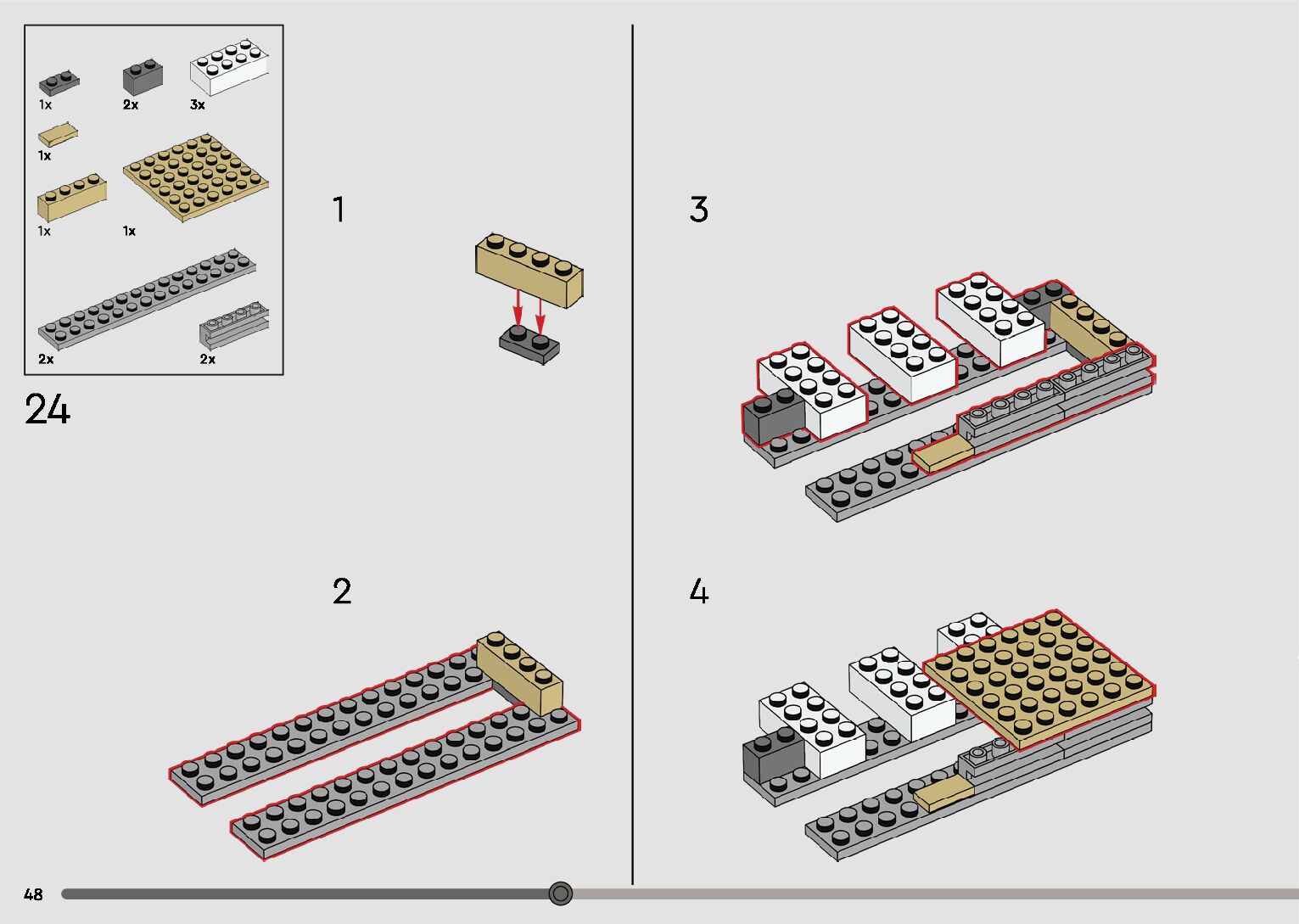 1x 2x 3x

1x

1x 1x

2x 2x

24

1

2

3

4

48