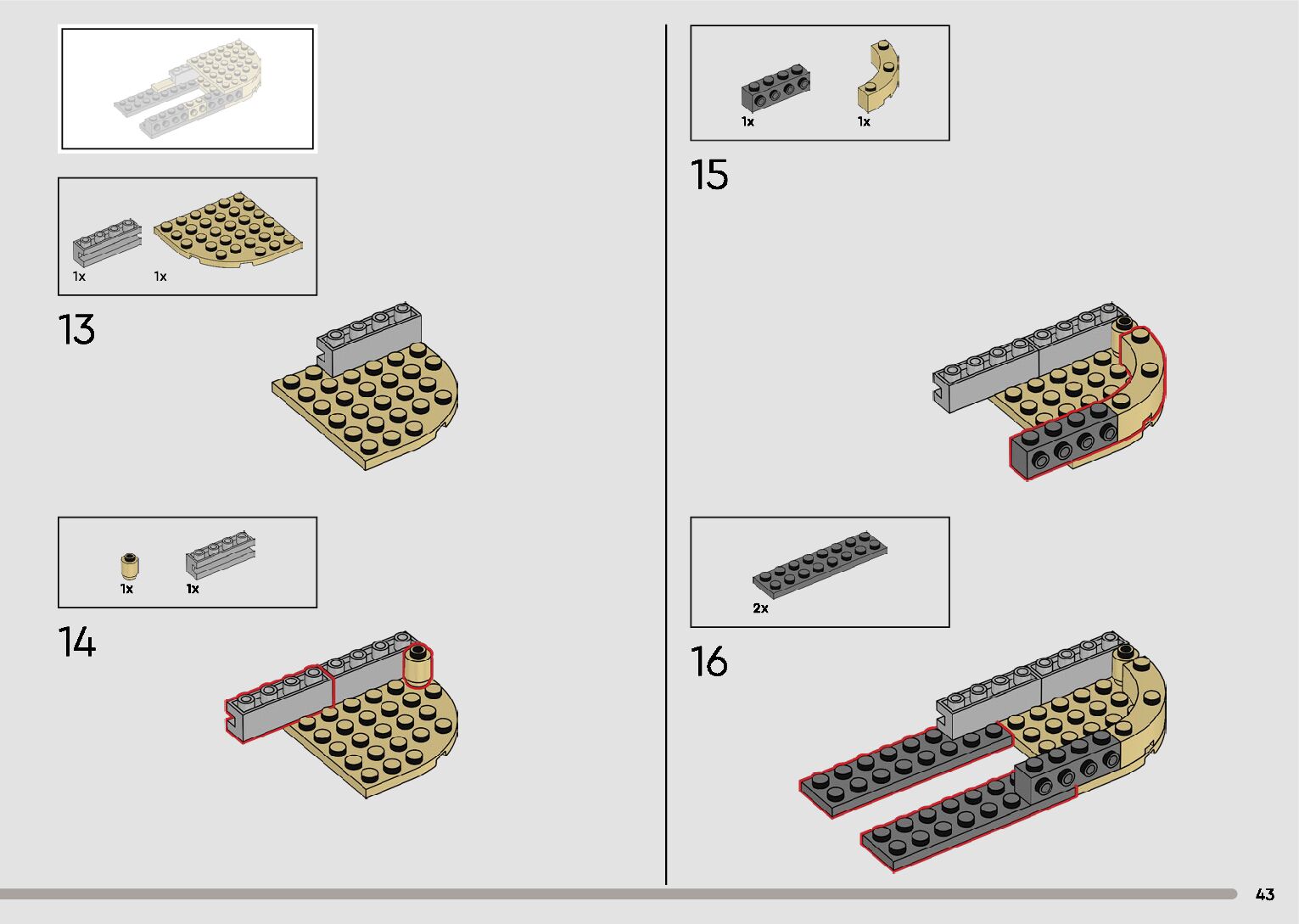 1x 1x

13

1x 1x

14

1x 1x

15

2x

16

43