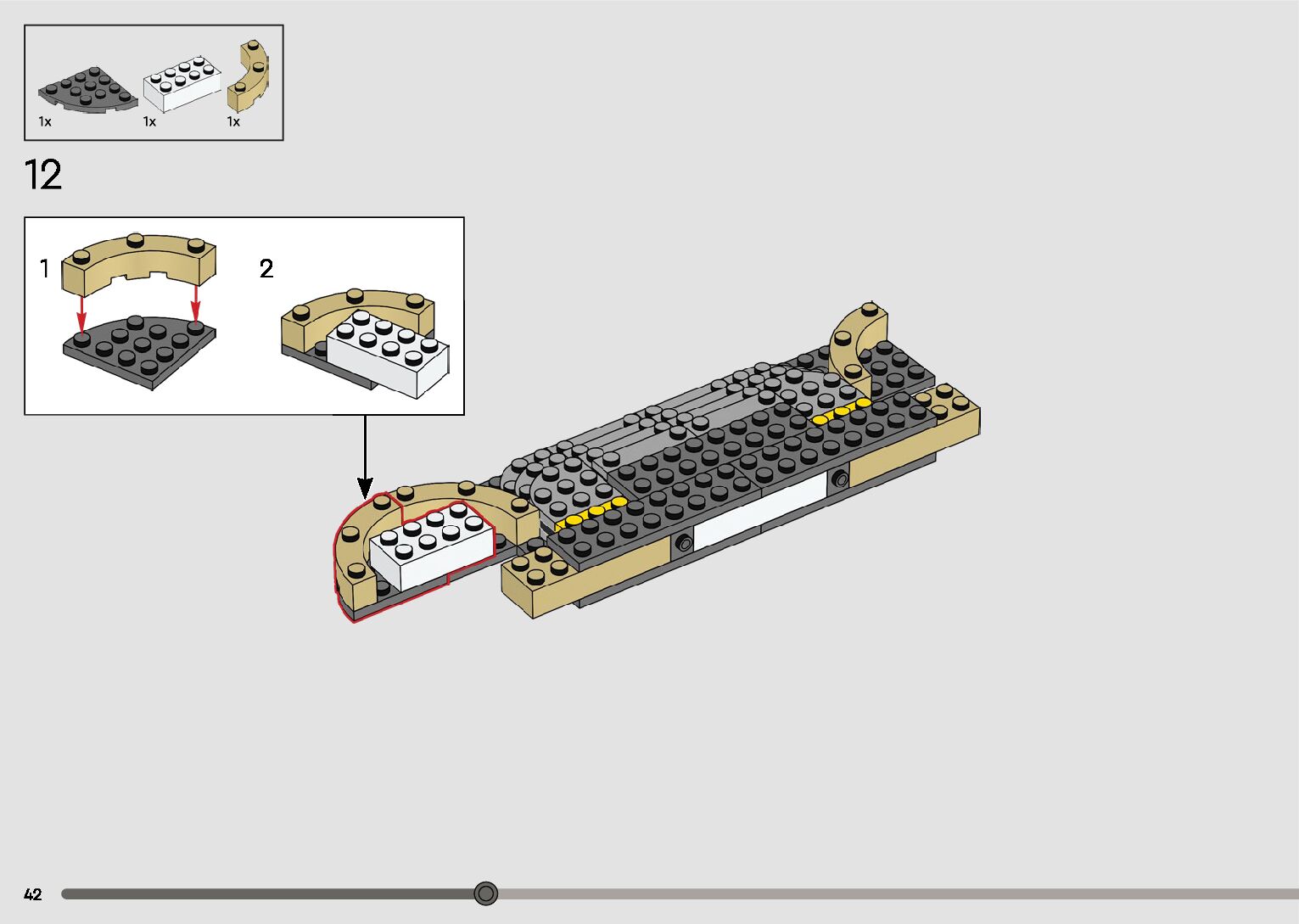 1x 1x 1x

12

1

2

42