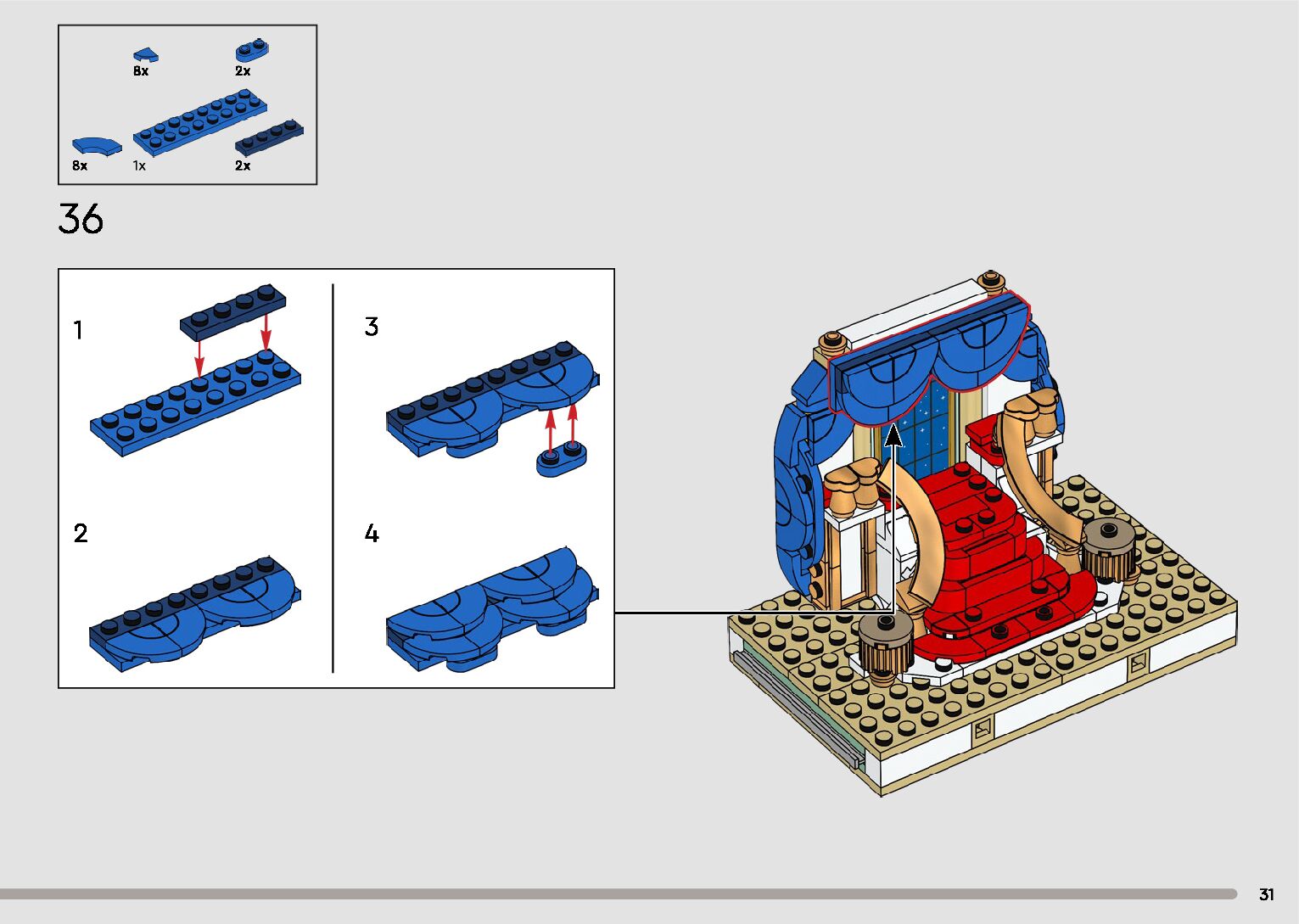 8x
2x
8x
1x
2x

36

1

2

3

4

31