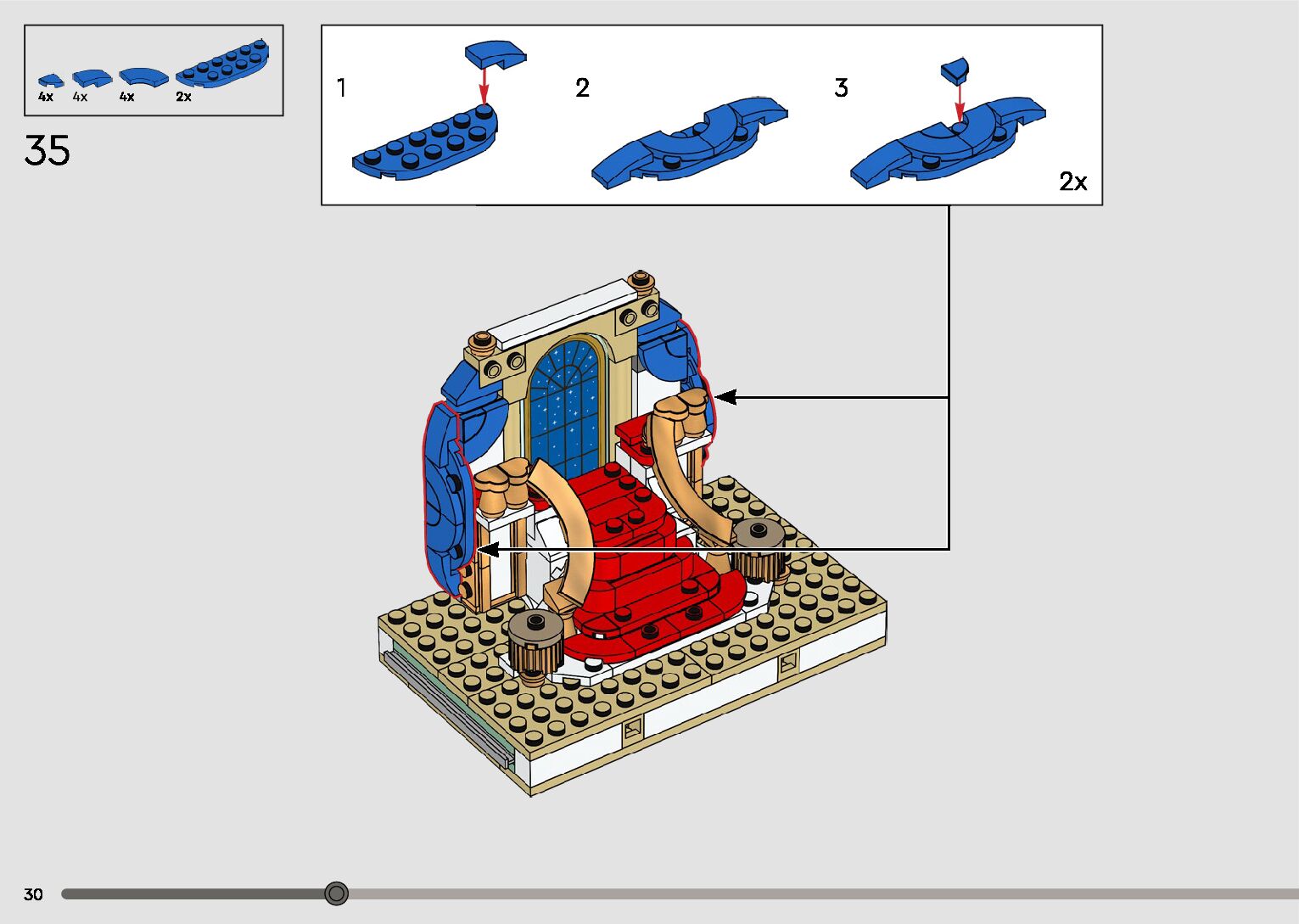 4x 4x 4x 2x

35

1

2

3

2x

30