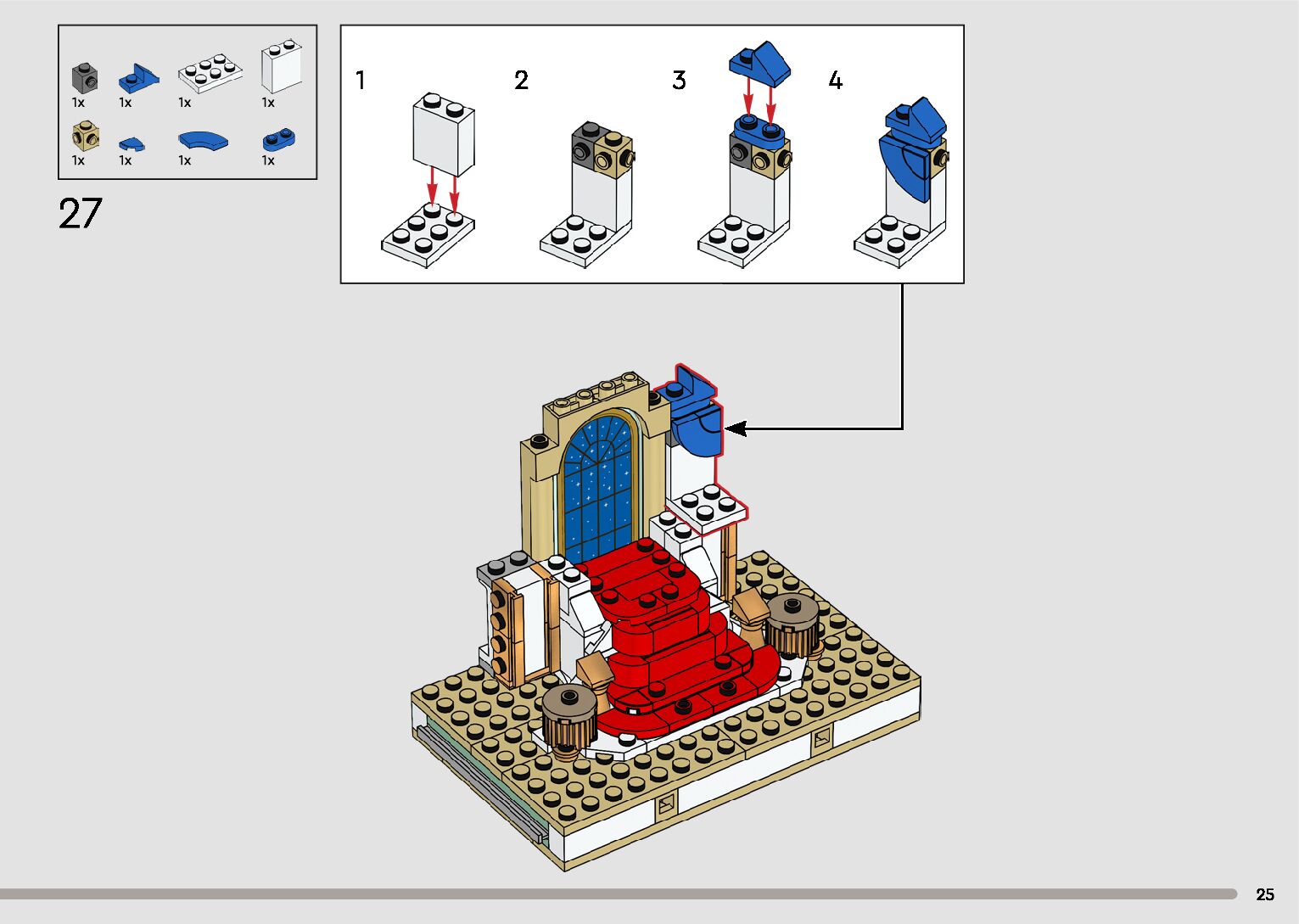 1x 1x 1x 1x
1x 1x 1x 1x

27

1 2 3 4

25