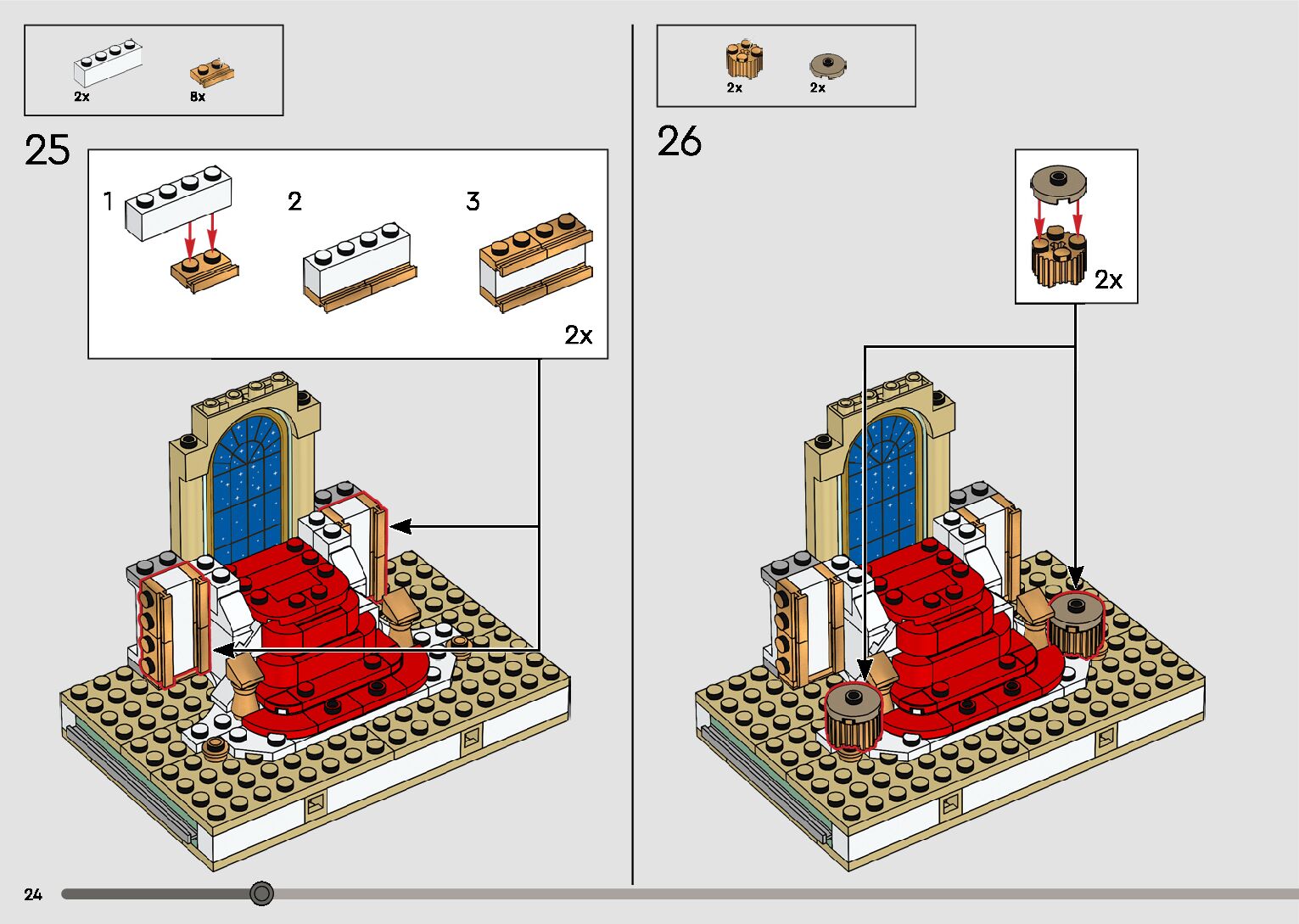 2x 8x

25

1 2 3

2x

2x 2x

26

2x

24