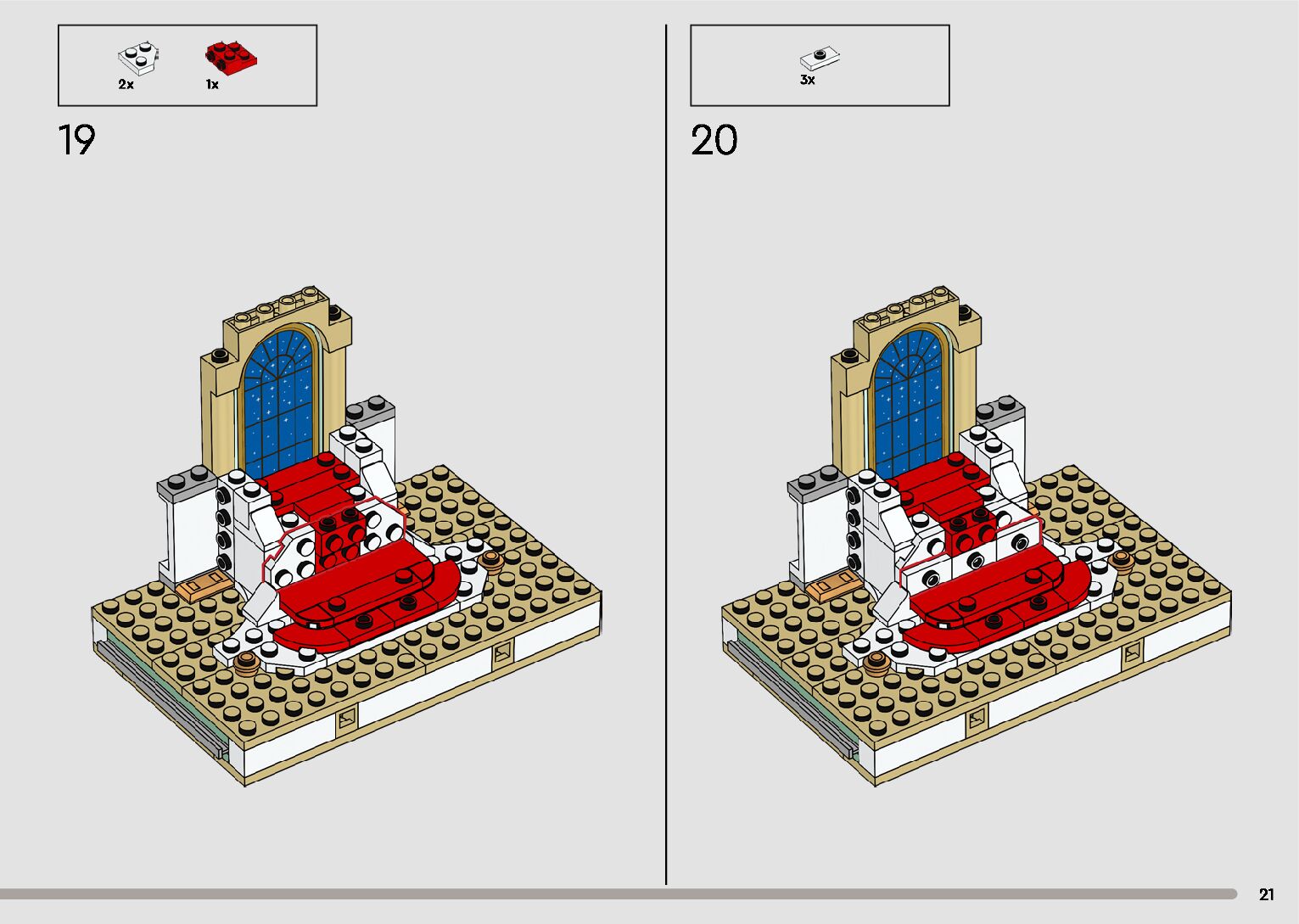 2x 1x

19

3x

20

21