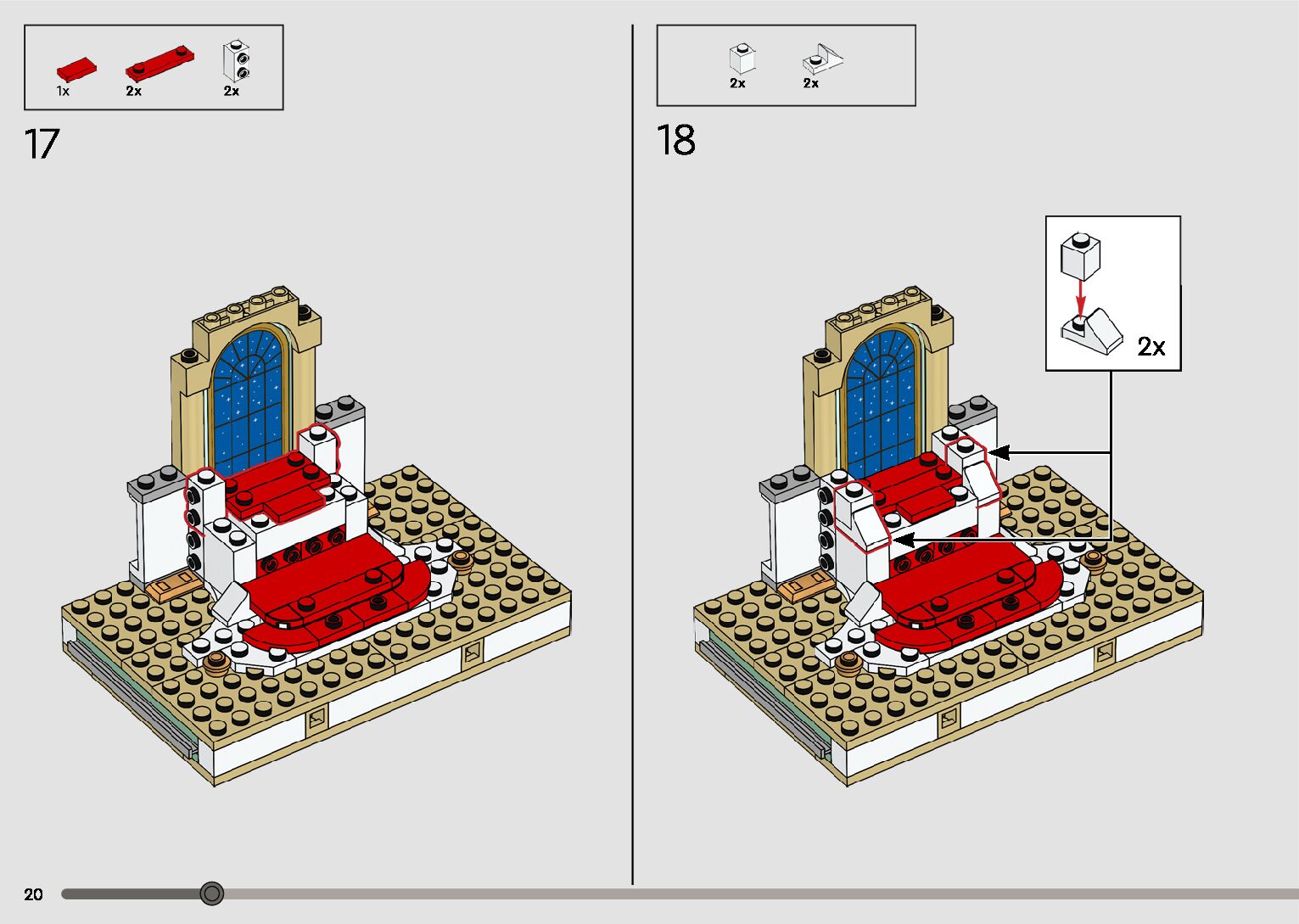 1x 2x 2x

17

2x 2x

18

2x

20