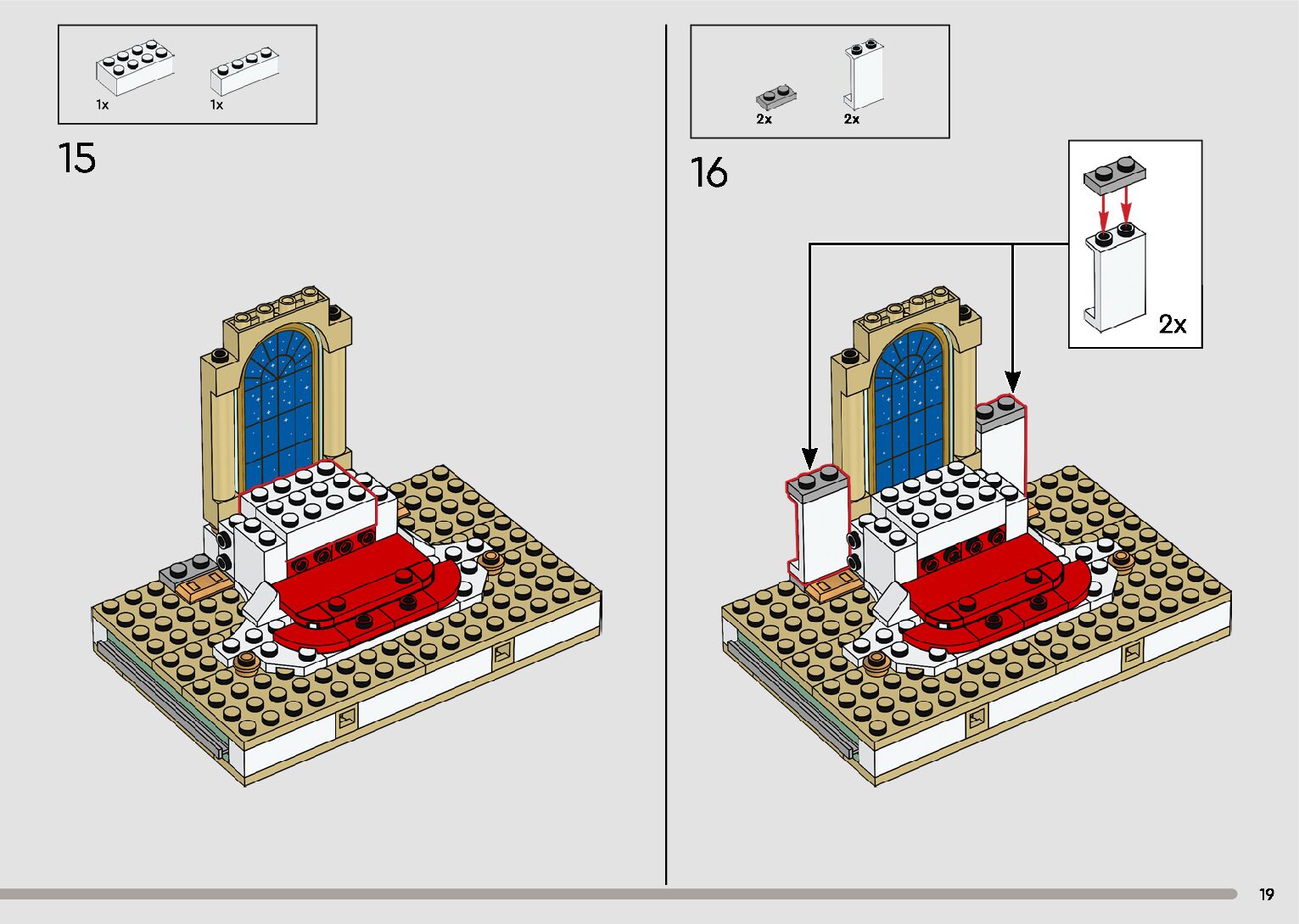 1x 1x

15

2x 2x

16

2x

19