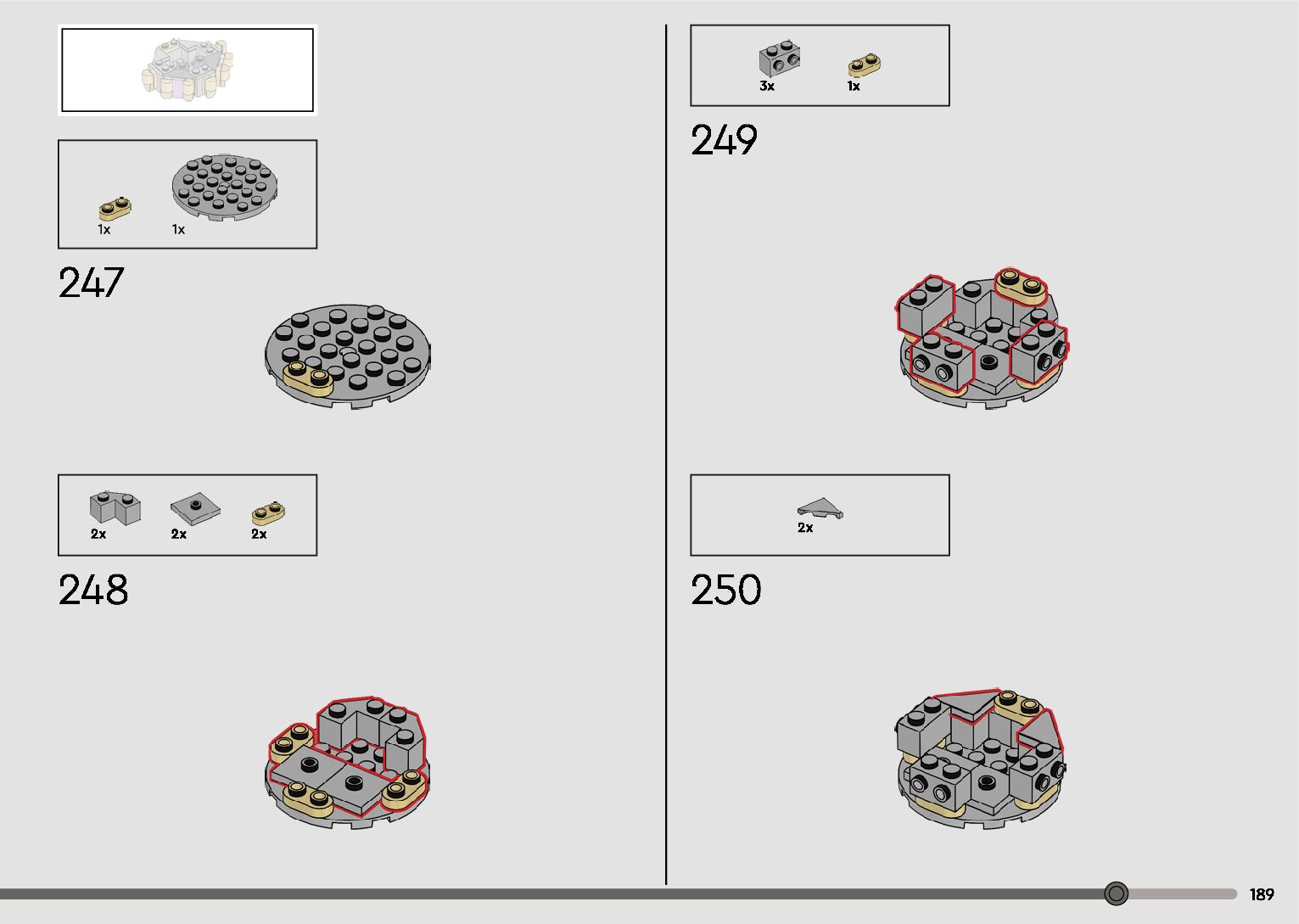 1x 1x

247

2x 2x 2x

248

3x 1x

249

2x

250

189