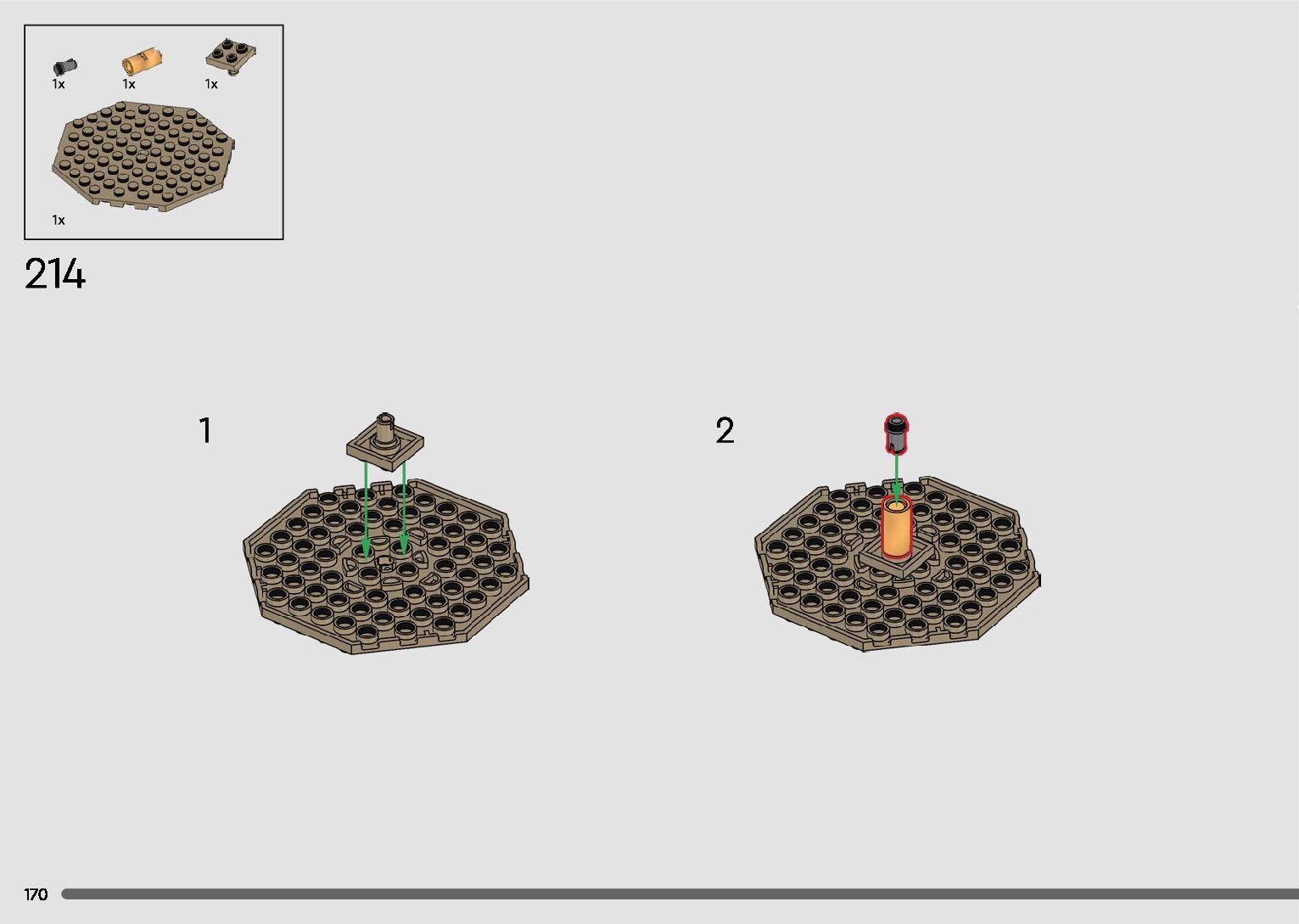 1x 1x 1x

1x

214

1

2

170