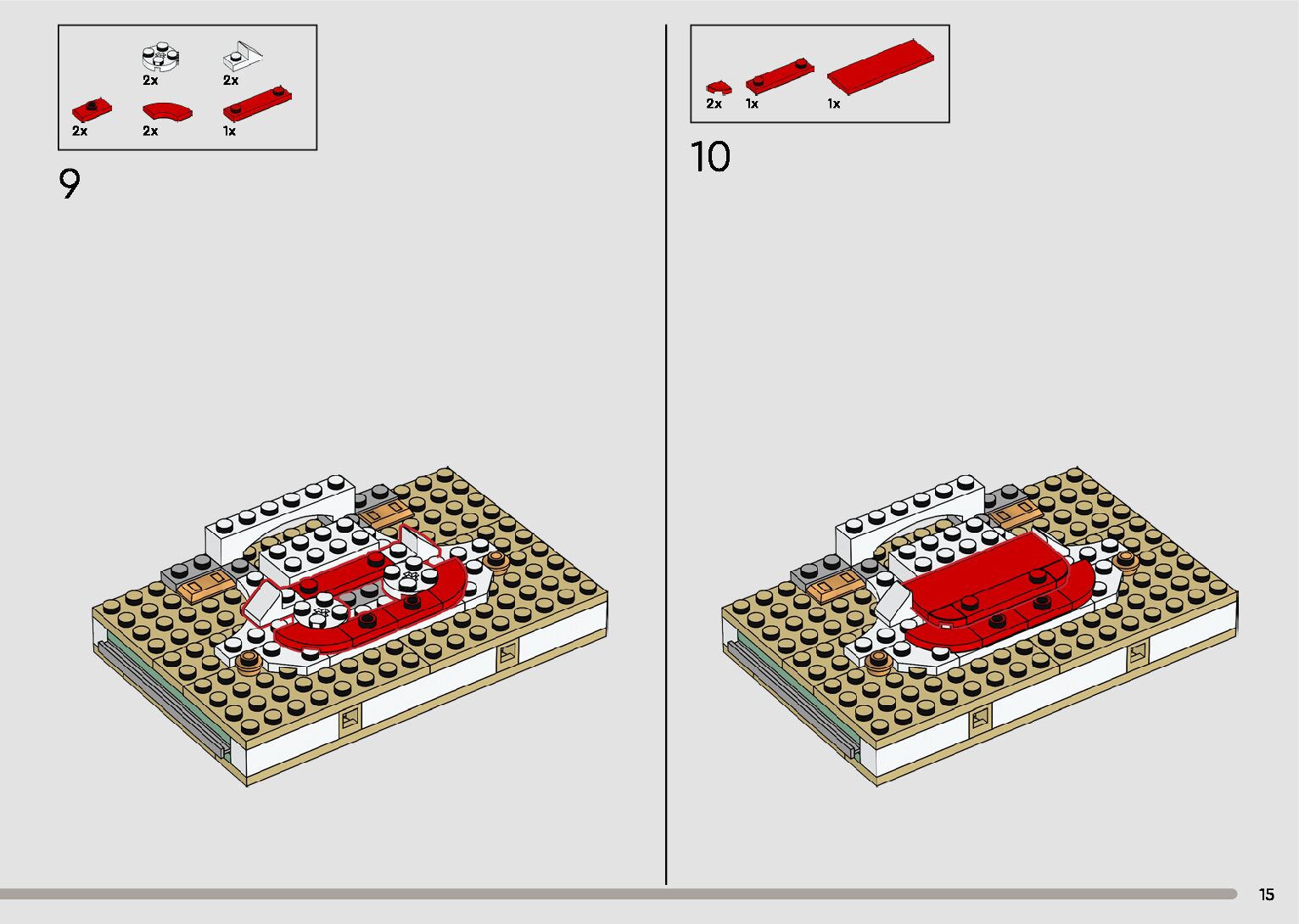 2x
2x
2x
2x
1x

9

2x
1x
1x

10

15