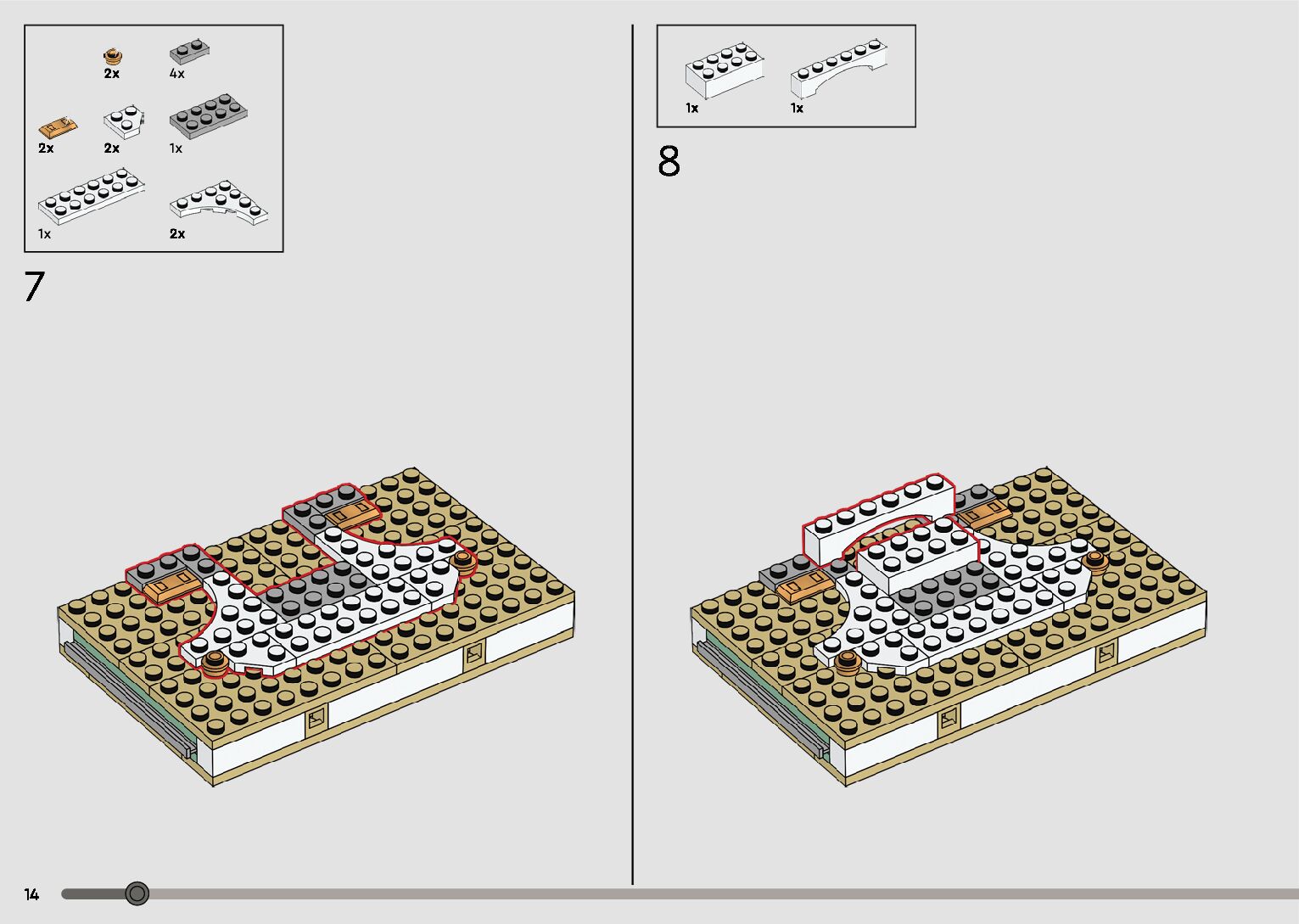 2x
4x
2x
2x
1x
1x
2x

7

1x
1x

8

14