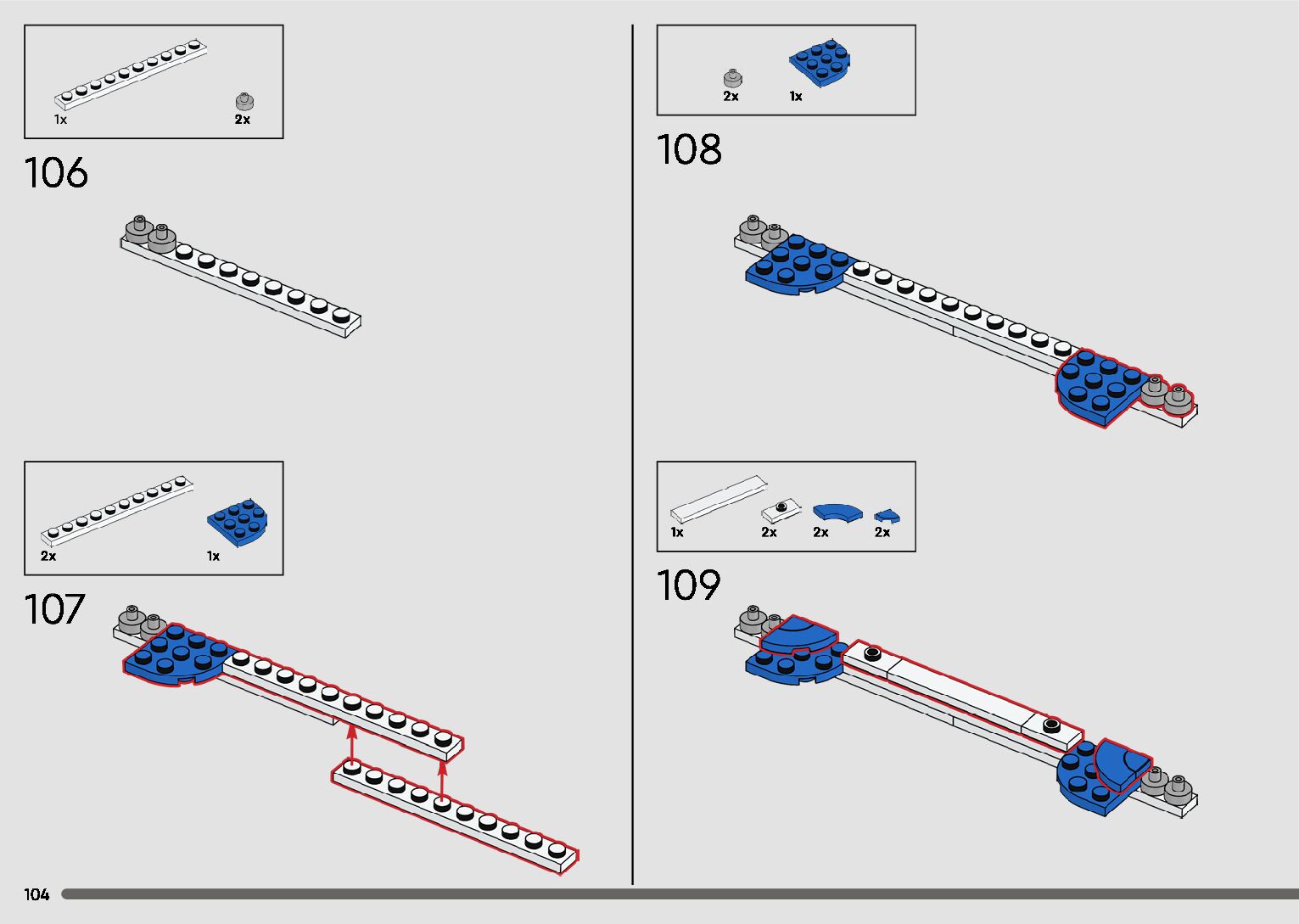 1x
2x

106

2x
1x

107

2x
1x

108

1x
2x
2x
2x

109

104