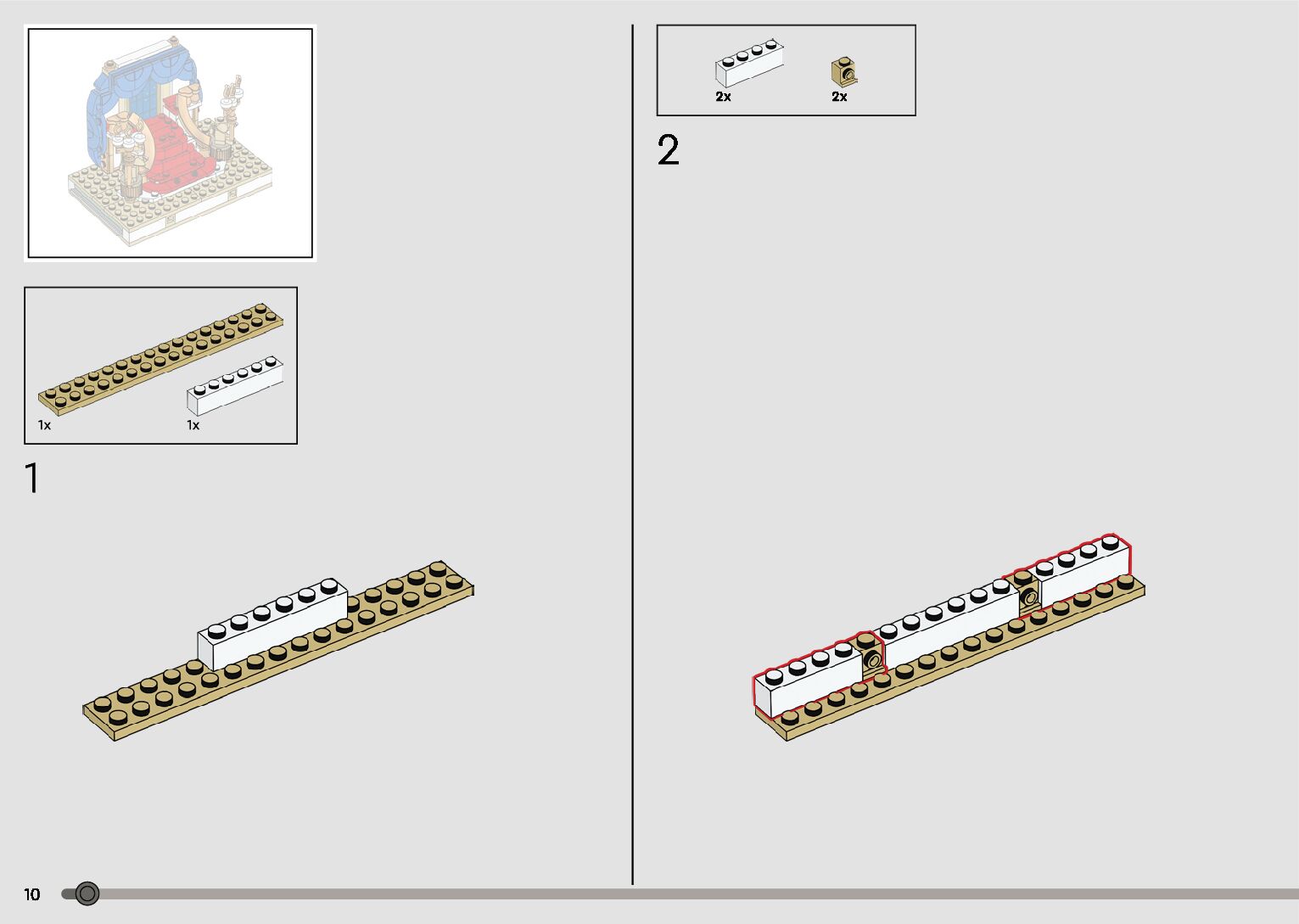 1x

1x

1

2x

2x

2

10