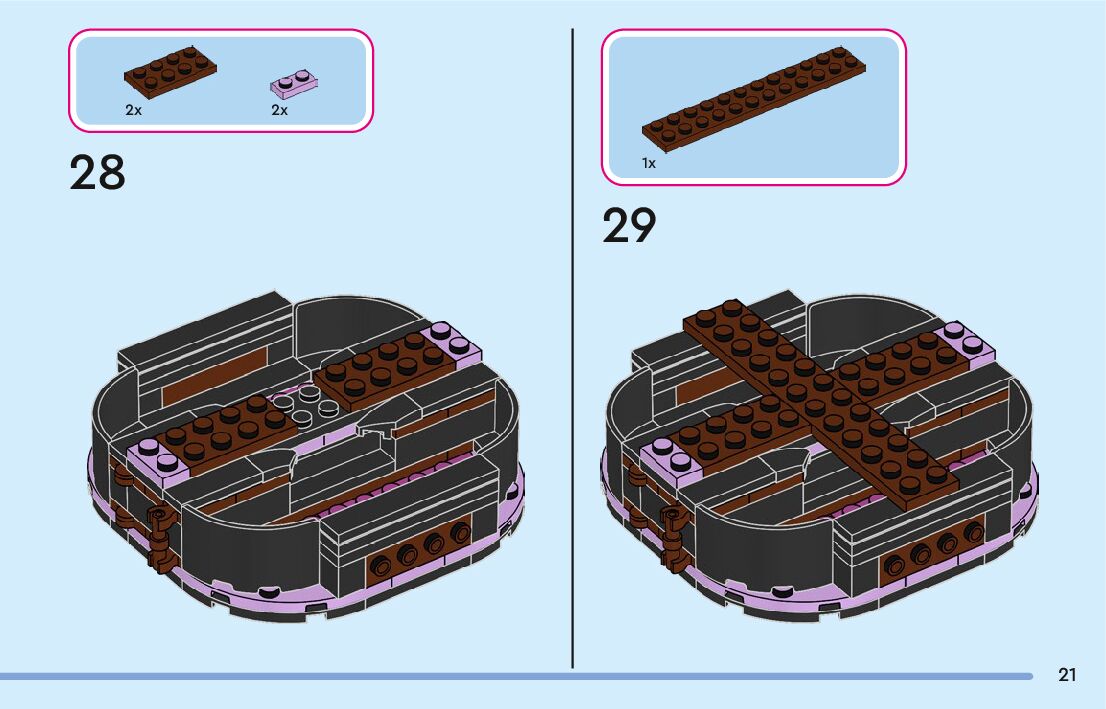 2x
2x

28

1x

29

21